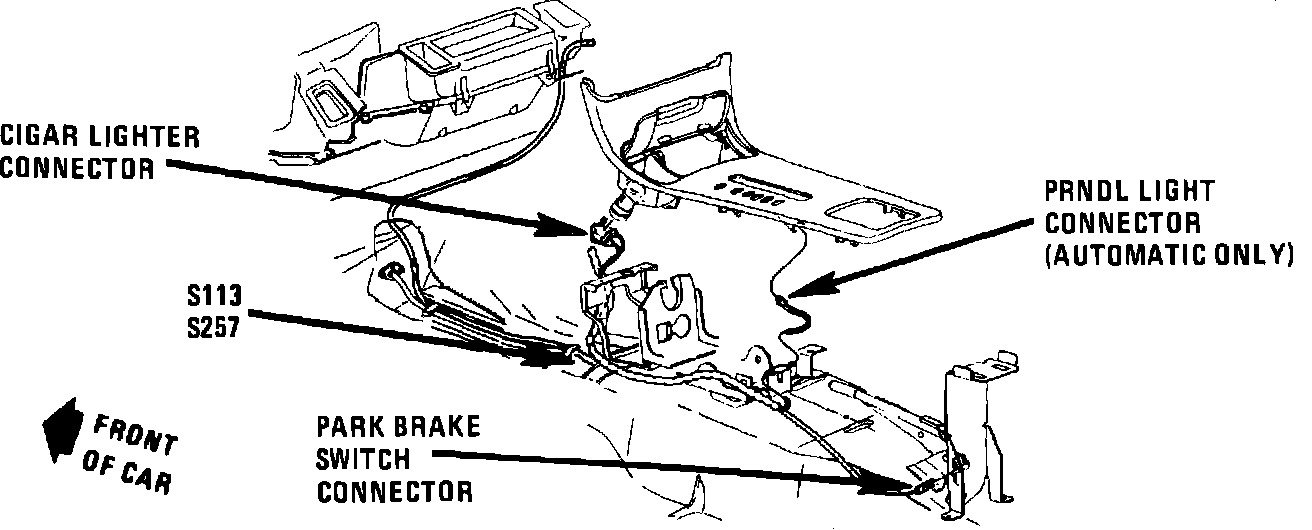 CIGAR LIGHTER CONNECTOR

PRNDL LIGHT CONNECTOR (AUTOMATIC ONLY)

S113
S257

FRONT OF CAR

PARK BRAKE SWITCH CONNECTOR