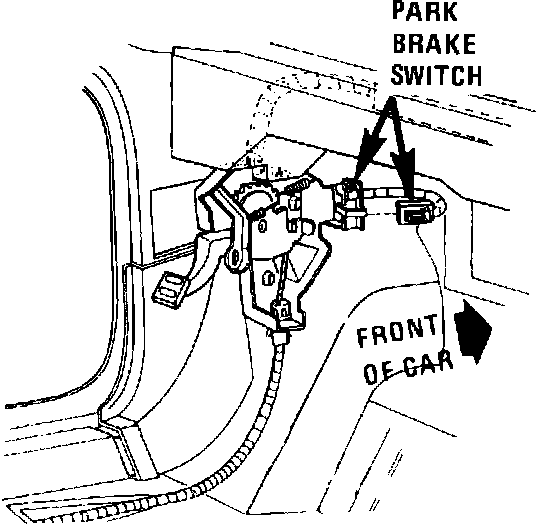 PARK BRAKE SWITCH

FRONT OF CAR