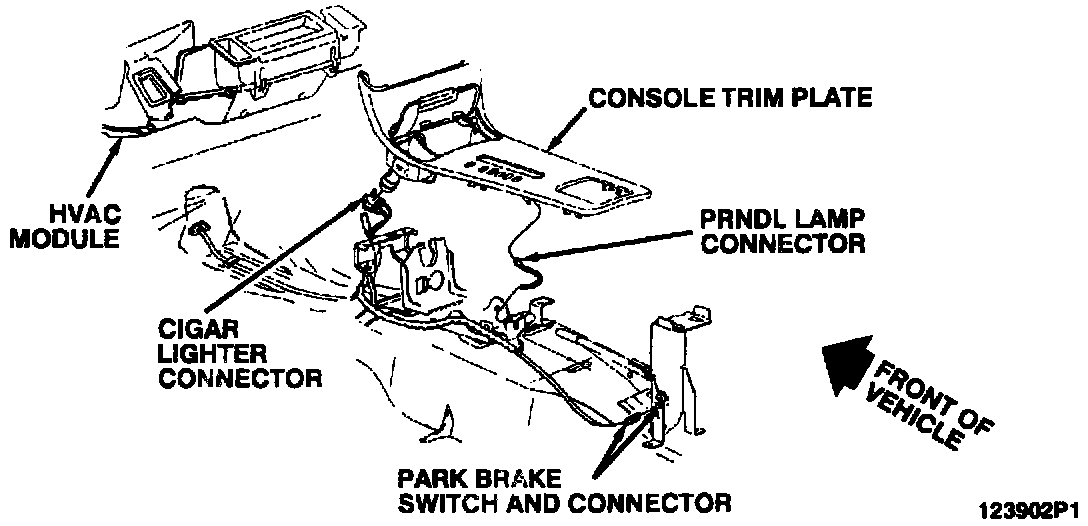 CONSOLE TRIM PLATE

HVAC MODULE

PRNDL LAMP CONNECTOR

CIGAR LIGHTER CONNECTOR

FRONT OF VEHICLE

PARK BRAKE SWITCH AND CONNECTOR

123902P1