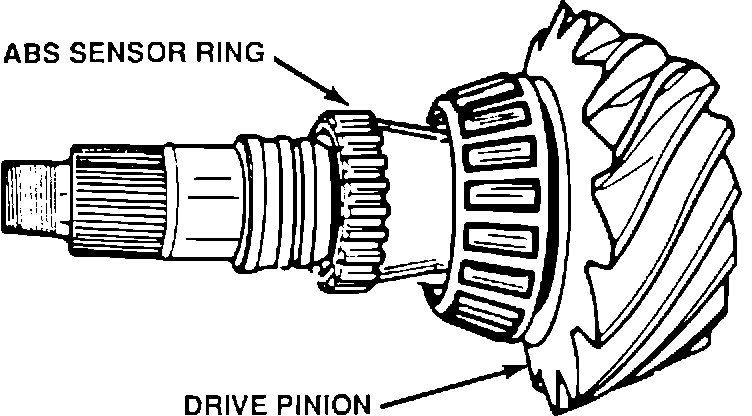 ABS SENSOR RING

DRIVE PINION