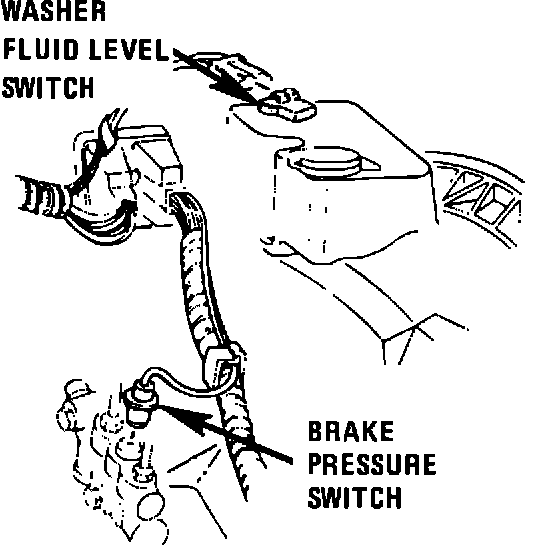 WASHER
FLUID LEVEL
SWITCH

BRAKE
PRESSURE
SWITCH