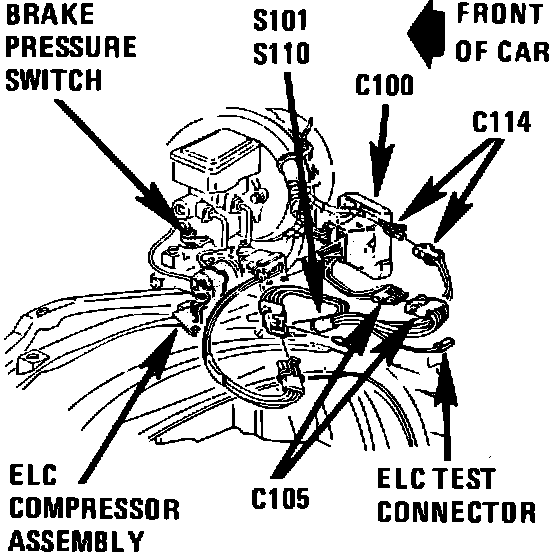 BRAKE PRESSURE SWITCH

S101
S110

FRONT OF CAR

C100

C114

ELC COMPRESSOR ASSEMBLY

C105

ELC TEST CONNECTOR