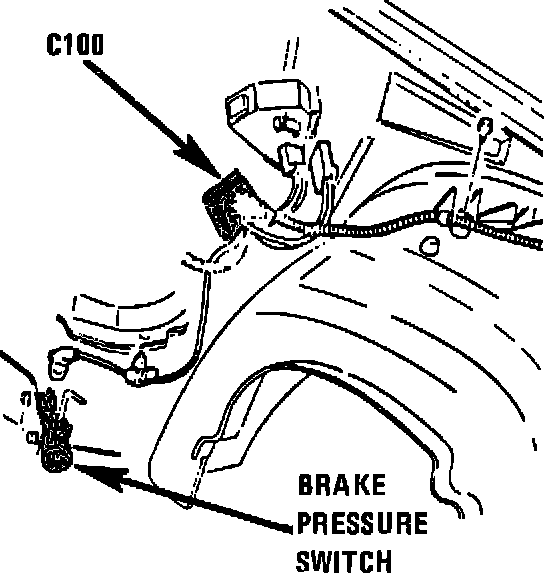 C100

BRAKE PRESSURE SWITCH