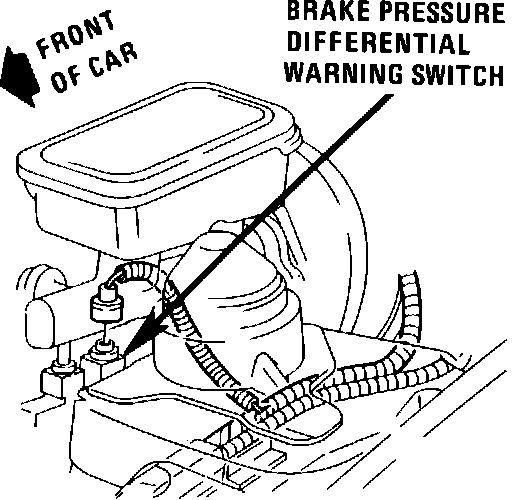 FRONT OF CAR

BRAKE PRESSURE DIFFERENTIAL WARNING SWITCH