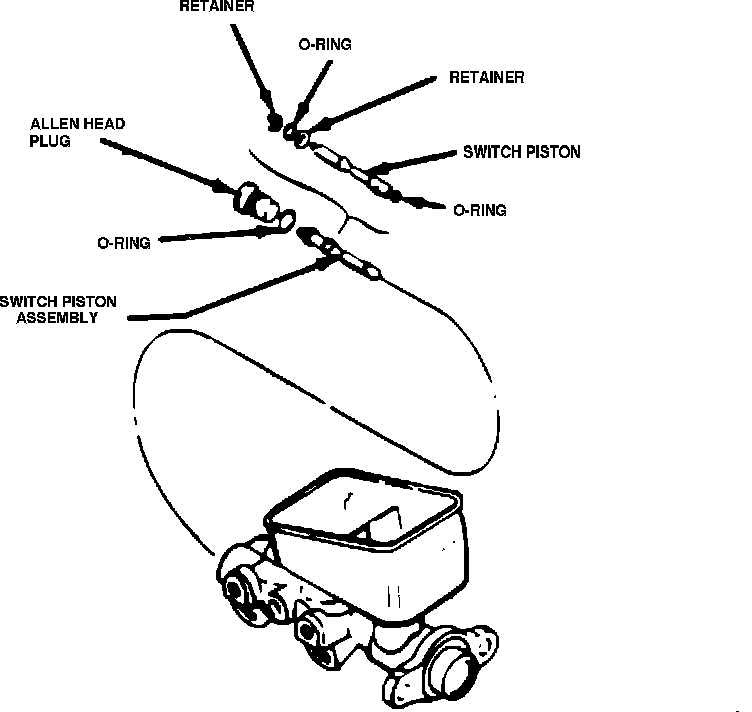 RETAINER

O-RING

RETAINER

ALLEN HEAD PLUG

SWITCH PISTON

O-RING

O-RING

SWITCH PISTON ASSEMBLY