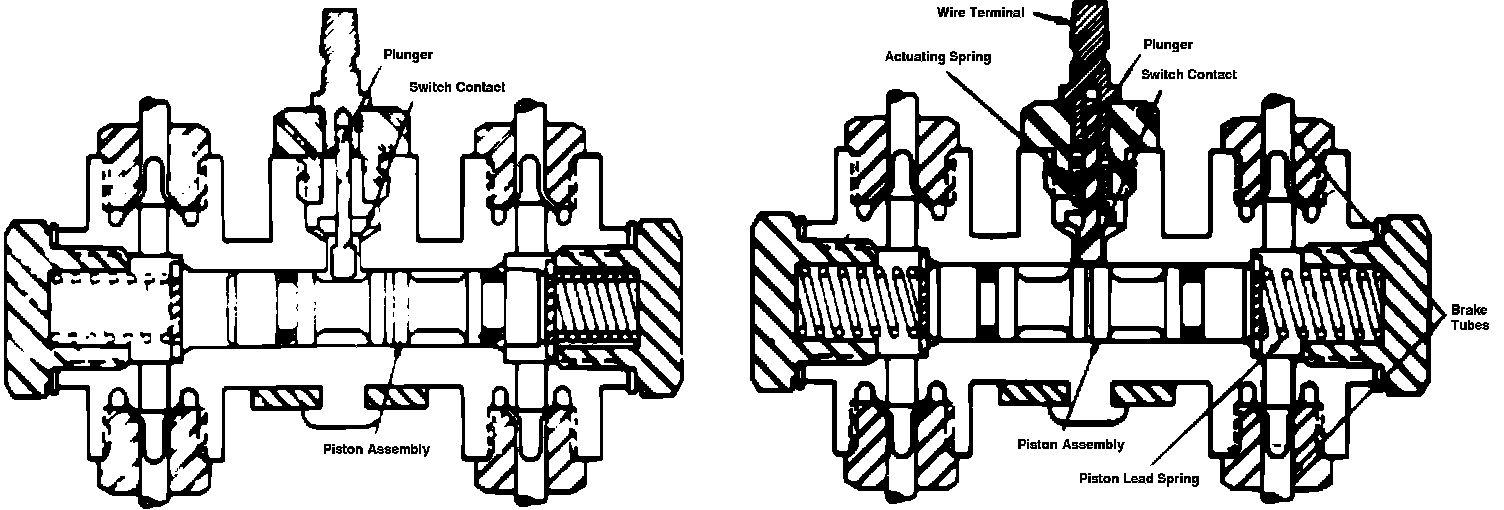 Plunger
Switch Contact
Piston Assembly

Wire Terminal
Actuating Spring
Plunger
Switch Contact
Brake Tubes
Piston Assembly
Piston Lead Spring