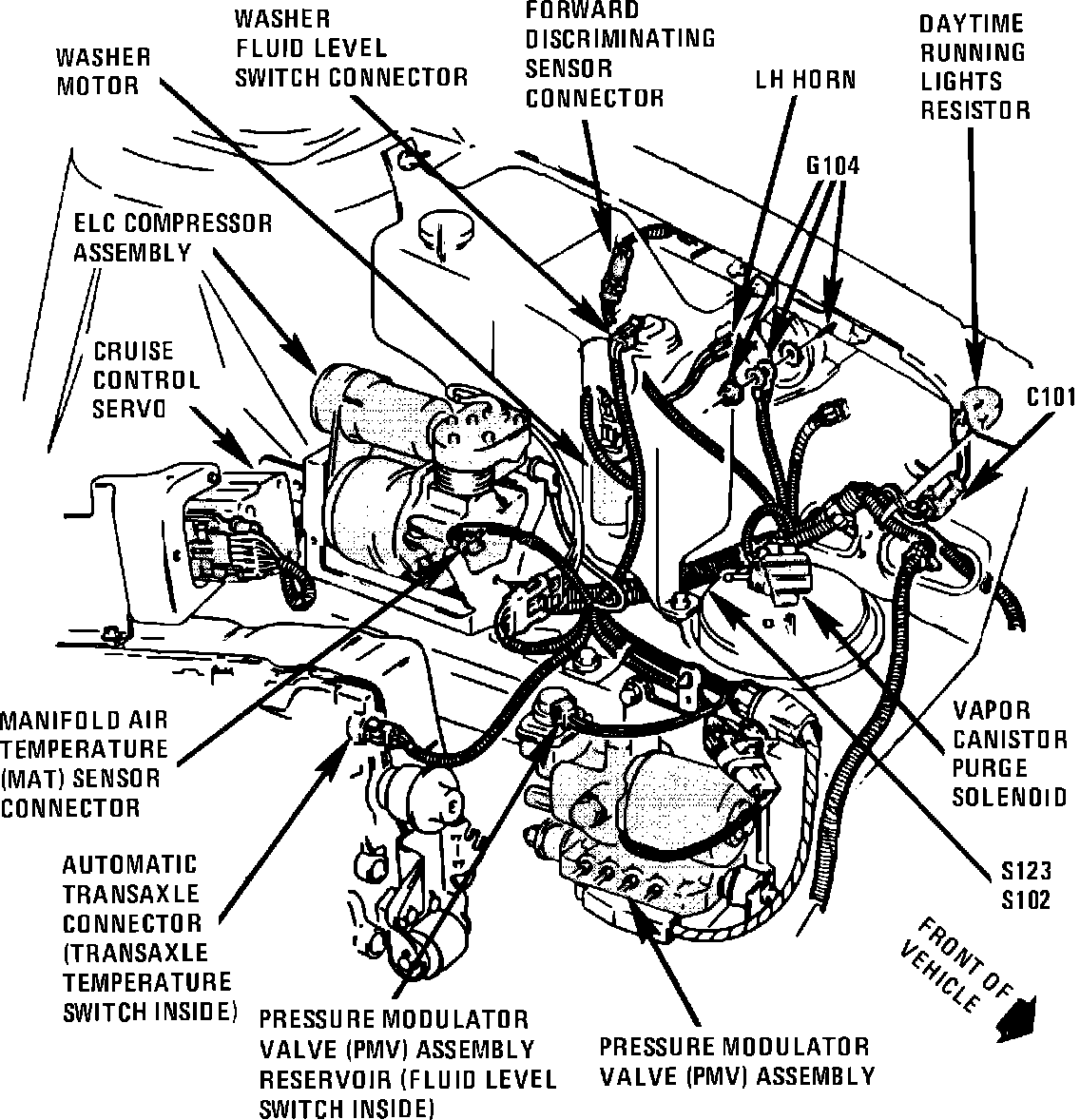 WASHER MOTOR

WASHER FLUID LEVEL SWITCH CONNECTOR

FORWARD DISCRIMINATING SENSOR CONNECTOR

LH HORN

DAYTIME RUNNING LIGHTS RESISTOR

G104

ELC COMPRESSOR ASSEMBLY

CRUISE CONTROL SERVO

C101

MANIFOLD AIR TEMPERATURE (MAT) SENSOR CONNECTOR

VAPOR CANISTOR PURGE SOLENOID

AUTOMATIC TRANSAXLE CONNECTOR (TRANSAXLE TEMPERATURE SWITCH INSIDE)

S123
S102

FRONT OF VEHICLE

PRESSURE MODULATOR VALVE (PMV) ASSEMBLY RESERVOIR (FLUID LEVEL SWITCH INSIDE)

PRESSURE MODULATOR VALVE (PMV) ASSEMBLY