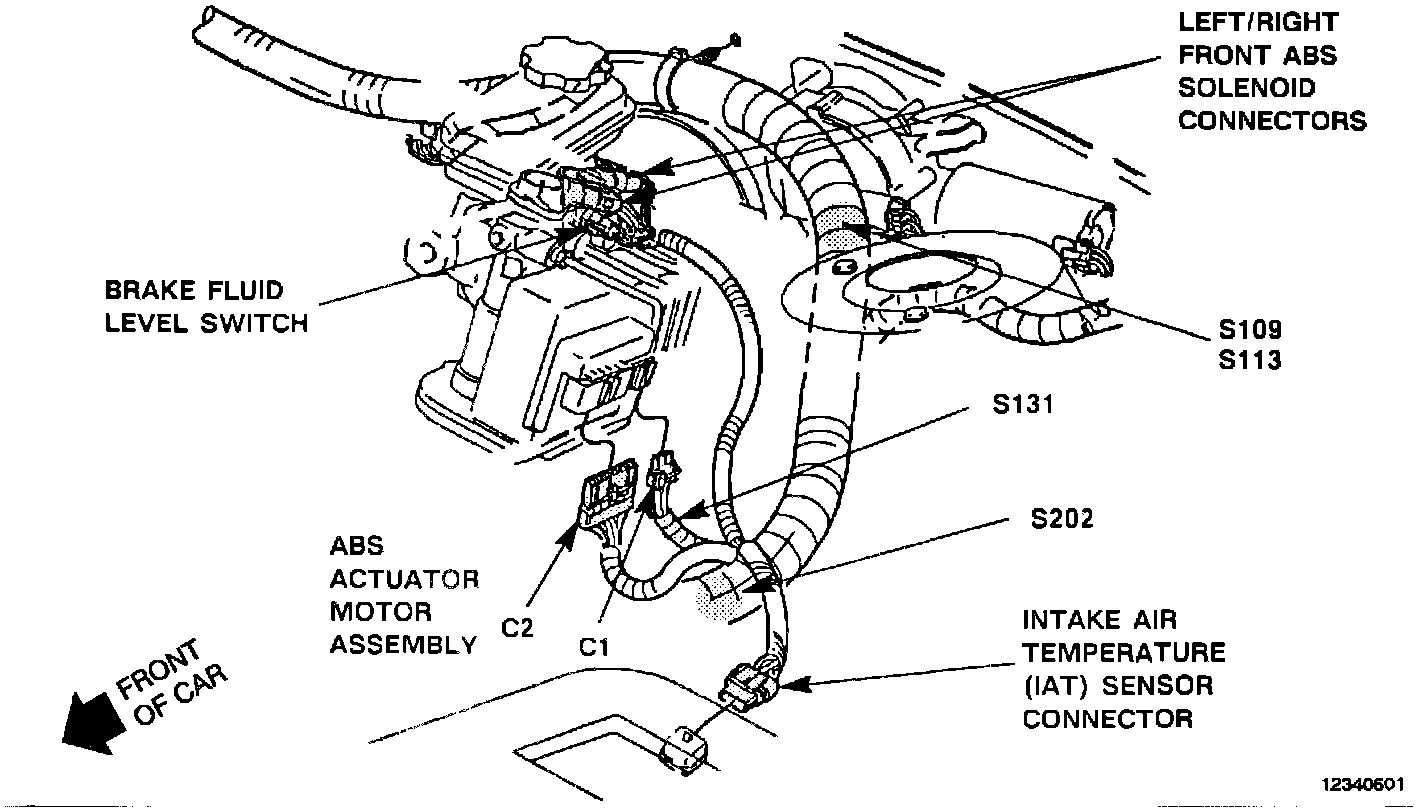 LEFT/RIGHT FRONT ABS SOLENOID CONNECTORS

BRAKE FLUID LEVEL SWITCH

S109
S113

S131

S202

ABS ACTUATOR MOTOR ASSEMBLY

C2

C1

INTAKE AIR TEMPERATURE (IAT) SENSOR CONNECTOR

FRONT OF CAR

12340601