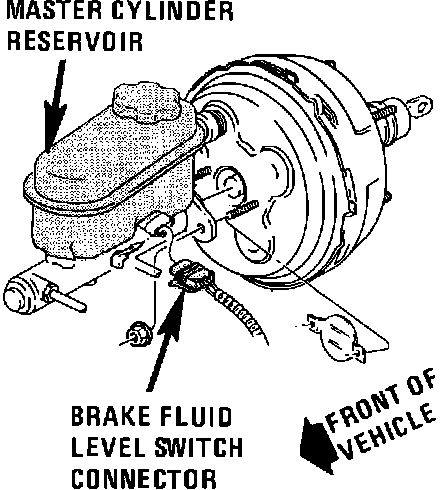 MASTER CYLINDER RESERVOIR

BRAKE FLUID LEVEL SWITCH CONNECTOR

FRONT OF VEHICLE