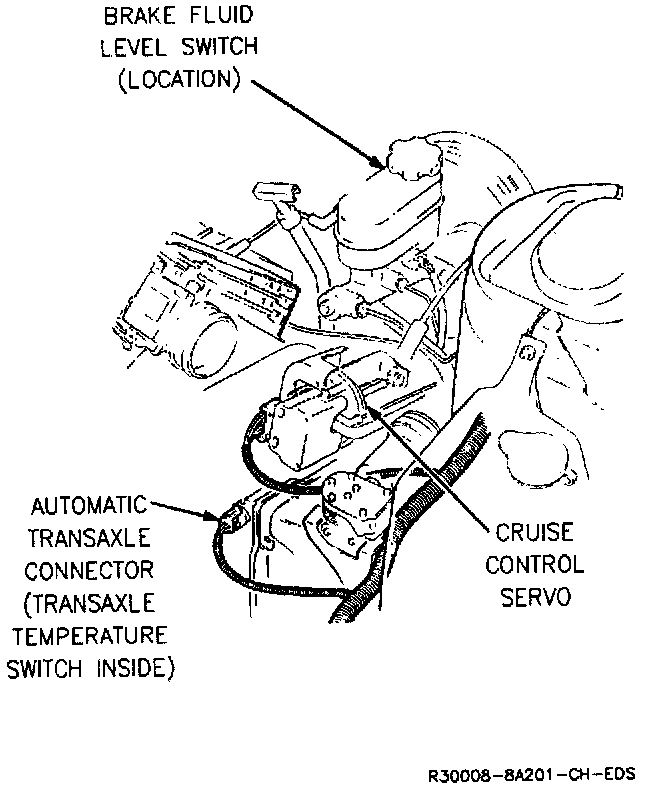 BRAKE FLUID
LEVEL SWITCH
(LOCATION)

AUTOMATIC
TRANSAXLE
CONNECTOR
(TRANSAXLE
TEMPERATURE
SWITCH INSIDE)

CRUISE
CONTROL
SERVO

R30008-8A201-CH-EDS