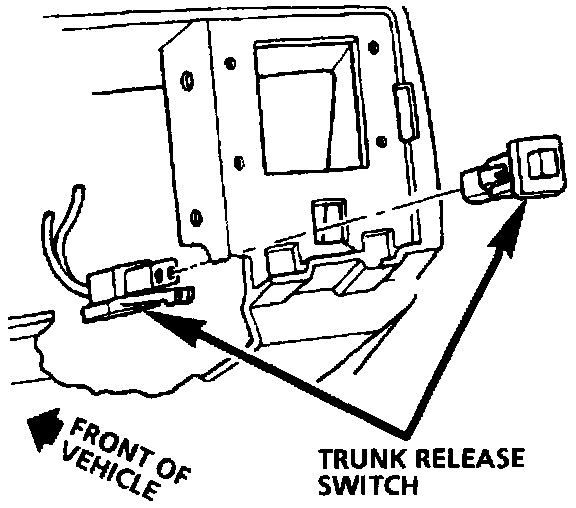 FRONT OF VEHICLE

TRUNK RELEASE SWITCH