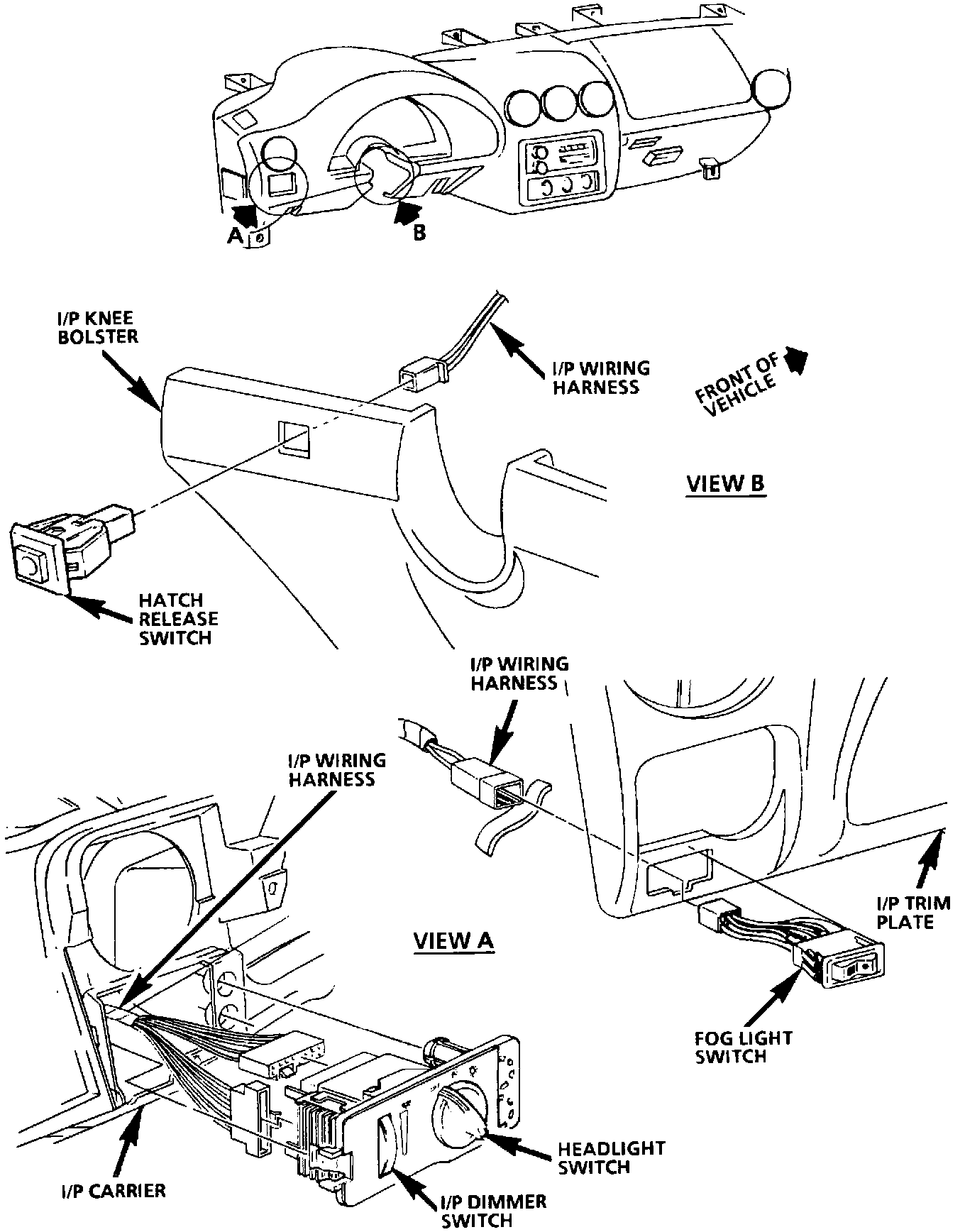 A
B

I/P KNEE BOLSTER

I/P WIRING HARNESS

FRONT OF VEHICLE

VIEW B

HATCH RELEASE SWITCH

I/P WIRING HARNESS

I/P WIRING HARNESS

VIEW A

I/P TRIM PLATE

FOG LIGHT SWITCH

HEADLIGHT SWITCH

I/P CARRIER

I/P DIMMER SWITCH