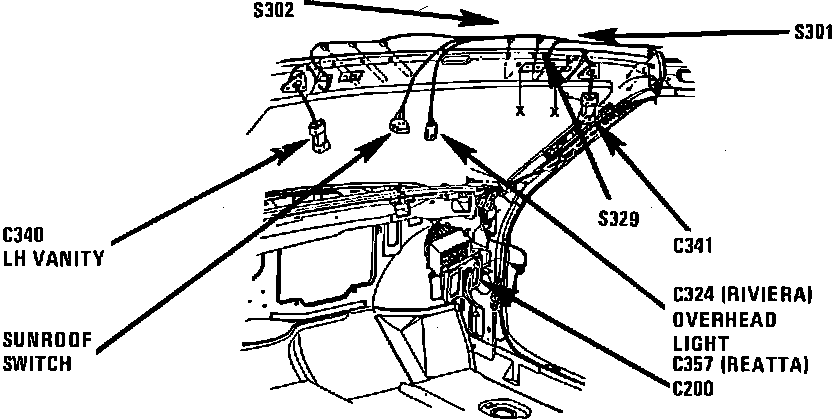 S302

S301

X

X

S329

C341

C340
LH VANITY

SUNROOF
SWITCH

C324 (RIVIERA)
OVERHEAD
LIGHT
C357 (REATTA)

C200