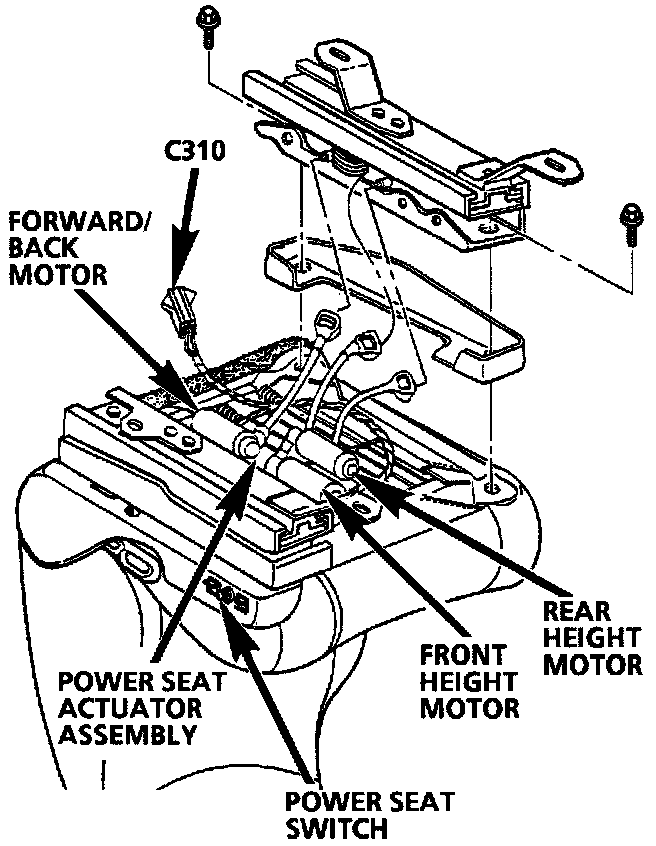 C310

FORWARD/
BACK
MOTOR

REAR
HEIGHT
MOTOR

FRONT
HEIGHT
MOTOR

POWER SEAT
ACTUATOR
ASSEMBLY

POWER SEAT
SWITCH