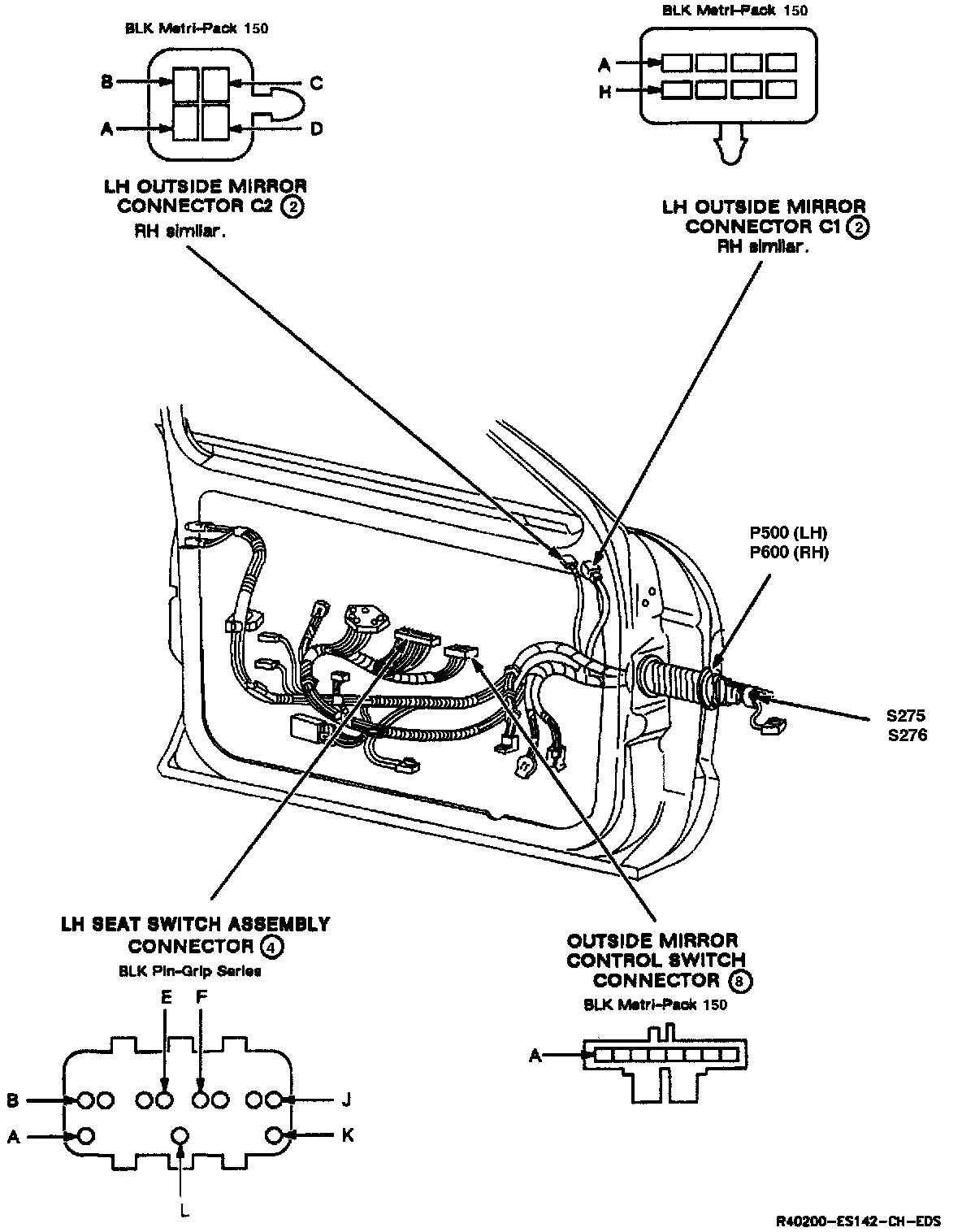 BLK Metri-Pack 150

B
C
A
D

LH OUTSIDE MIRROR CONNECTOR C2 ②
RH similar.

BLK Metri-Pack 150

A
H

LH OUTSIDE MIRROR CONNECTOR C1 ②
RH similar.

P500 (LH)
P600 (RH)

S275
S276

LH SEAT SWITCH ASSEMBLY CONNECTOR ④
BLK Pin-Grip Series

E
F
B
J
A
K
L

OUTSIDE MIRROR CONTROL SWITCH CONNECTOR ⑧
BLK Metri-Pack 150

A

R40200-ES142-CH-EDS