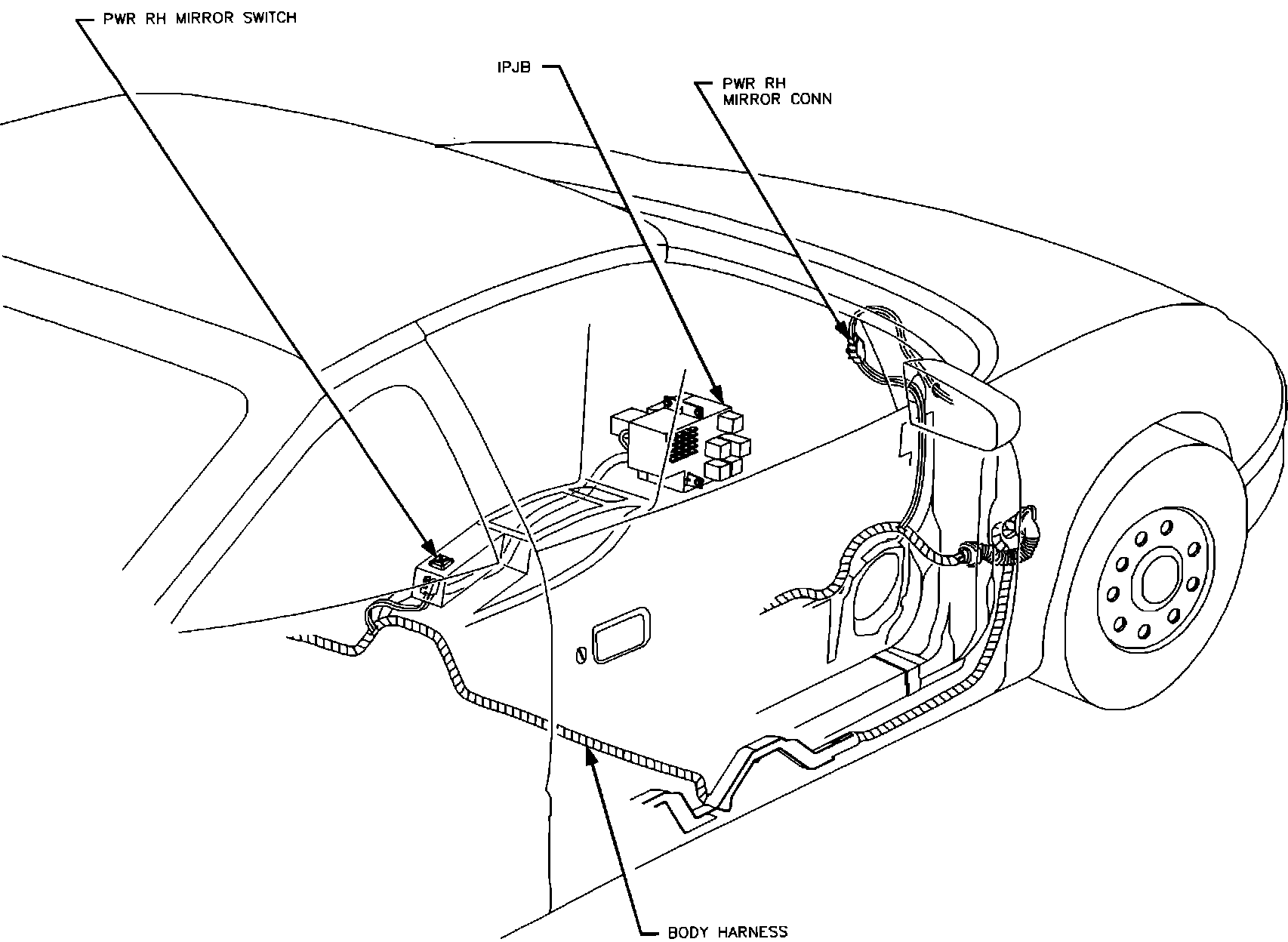 PWR RH MIRROR SWITCH

IPJB

PWR RH
MIRROR CONN

BODY HARNESS