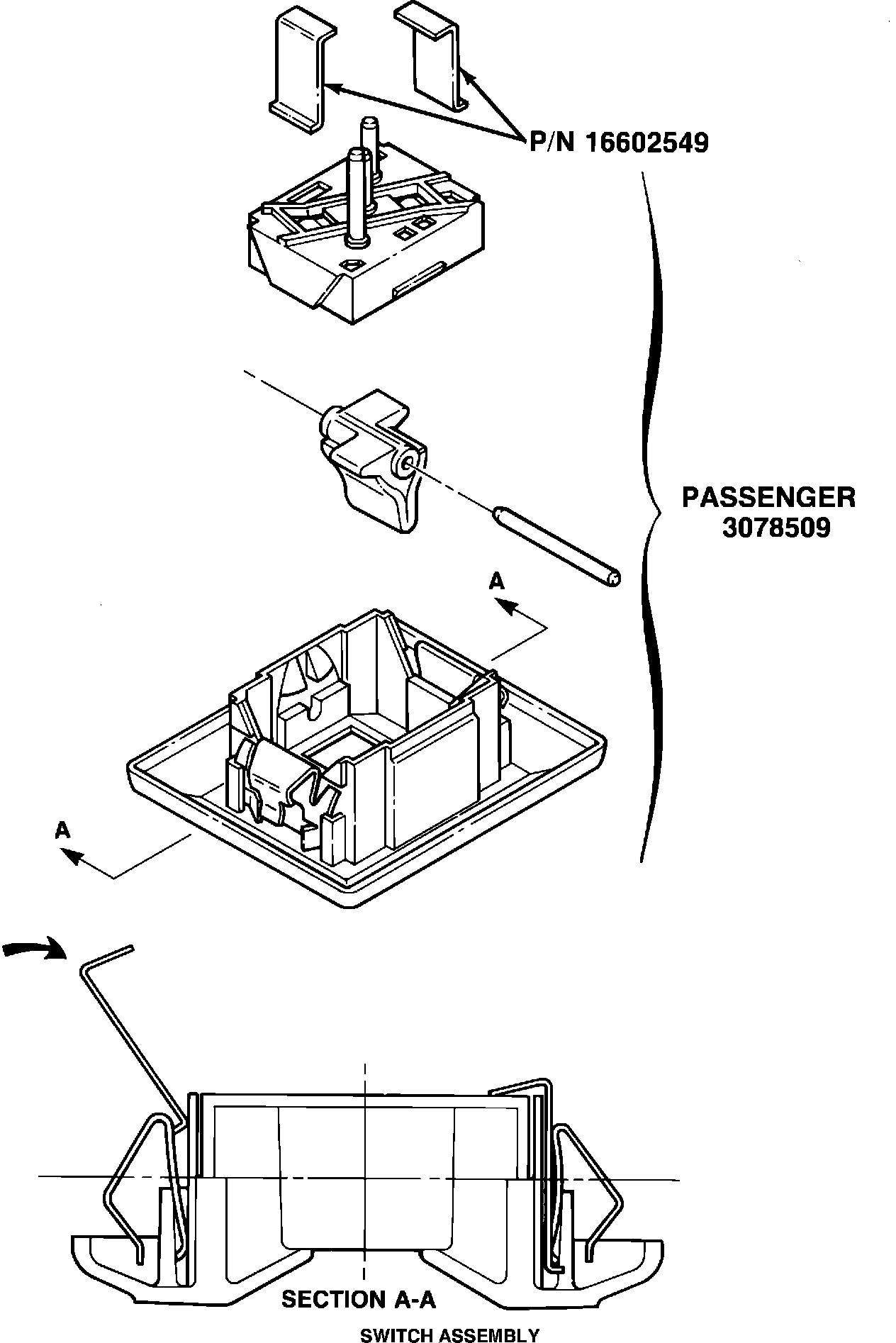 P/N 16602549

PASSENGER
3078509

A

A

SECTION A-A

SWITCH ASSEMBLY