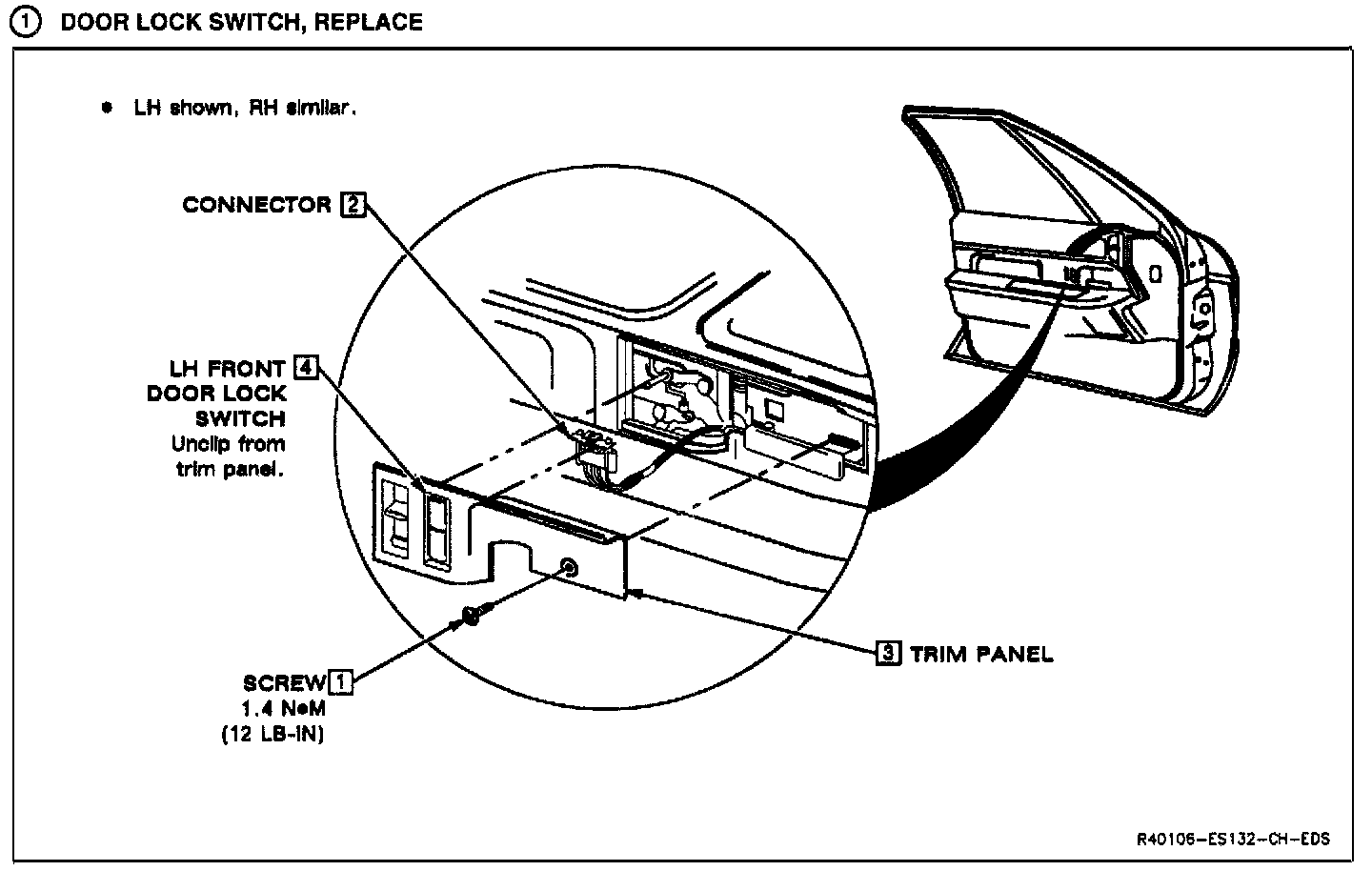 ① DOOR LOCK SWITCH, REPLACE

• LH shown, RH similar.

CONNECTOR 2

LH FRONT 4
DOOR LOCK
SWITCH
Unclip from
trim panel.

SCREW 1
1.4 N•M
(12 LB-IN)

3 TRIM PANEL

R40106-ES132-CH-EDS