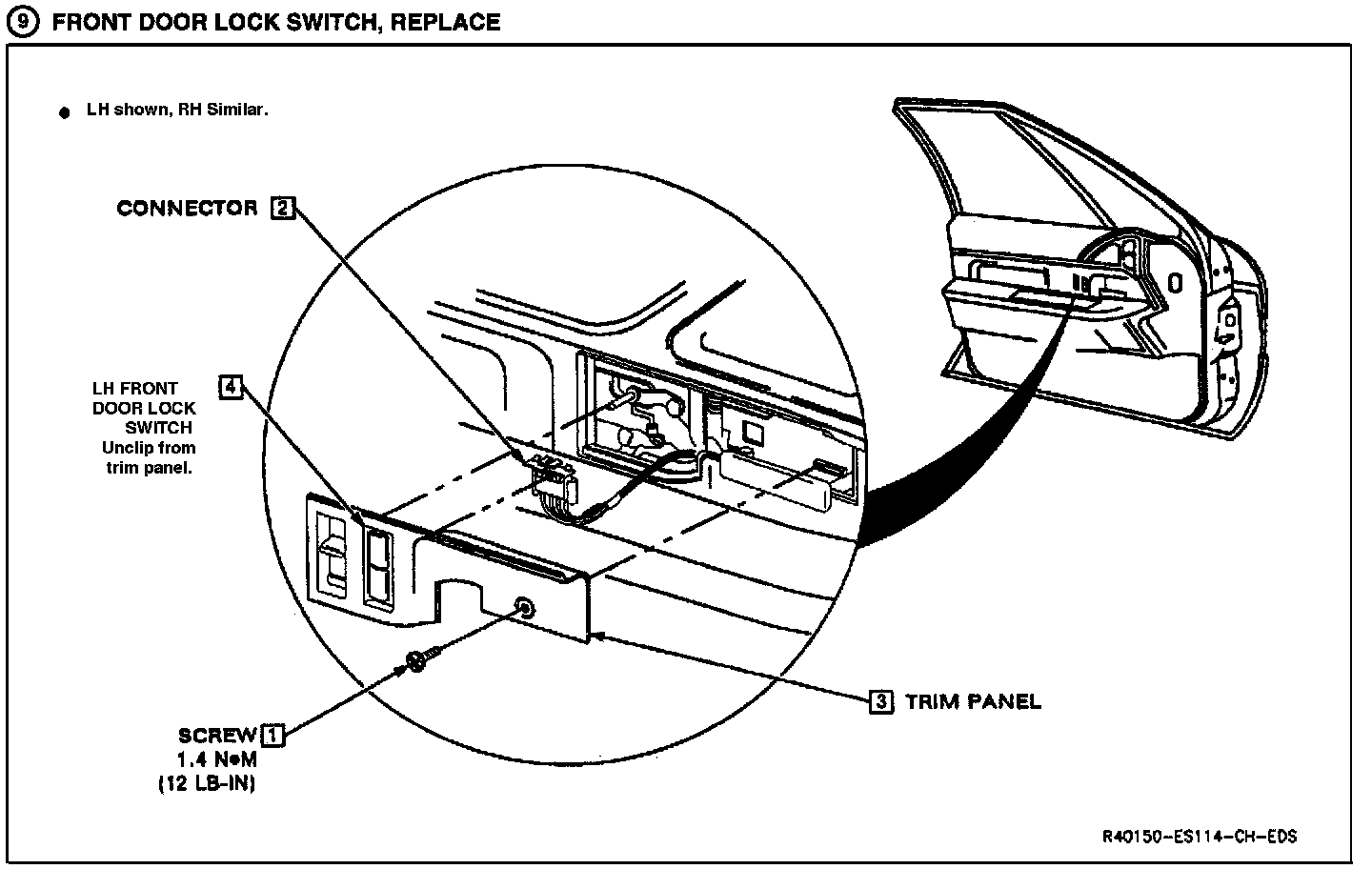 9 FRONT DOOR LOCK SWITCH, REPLACE

● LH shown, RH Similar.

CONNECTOR 2

LH FRONT DOOR LOCK SWITCH Unclip from trim panel. 4

3 TRIM PANEL

SCREW 1 1.4 N•M (12 LB-IN)

R40150-ES114-CH-EDS