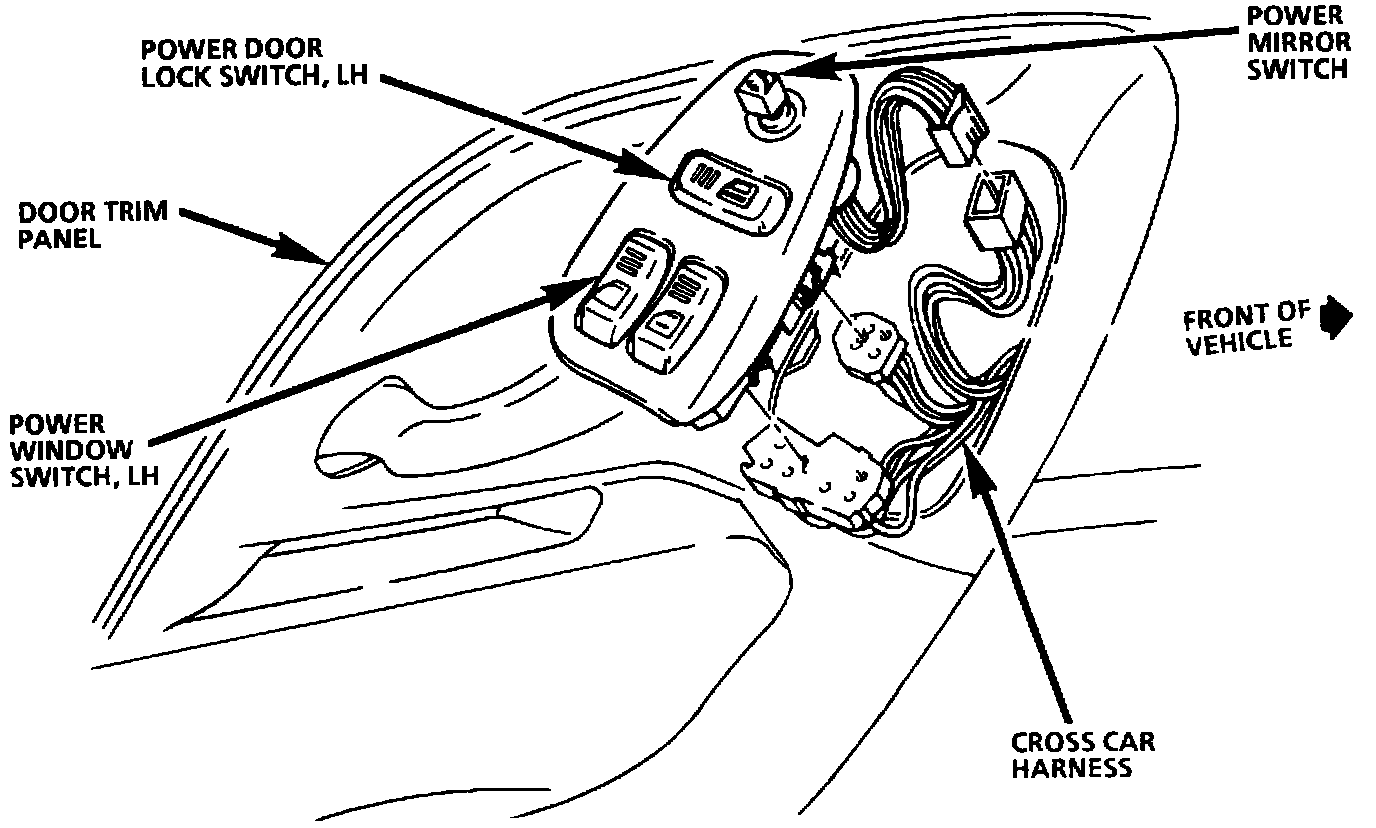 POWER DOOR LOCK SWITCH, LH

POWER MIRROR SWITCH

DOOR TRIM PANEL

FRONT OF VEHICLE

POWER WINDOW SWITCH, LH

CROSS CAR HARNESS