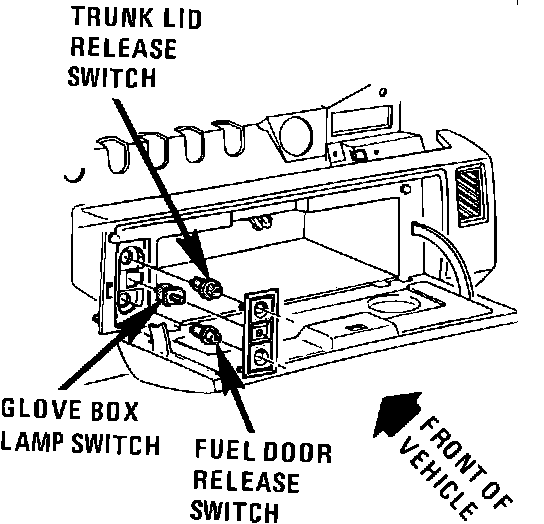 TRUNK LID RELEASE SWITCH

GLOVE BOX LAMP SWITCH

FUEL DOOR RELEASE SWITCH

FRONT OF VEHICLE