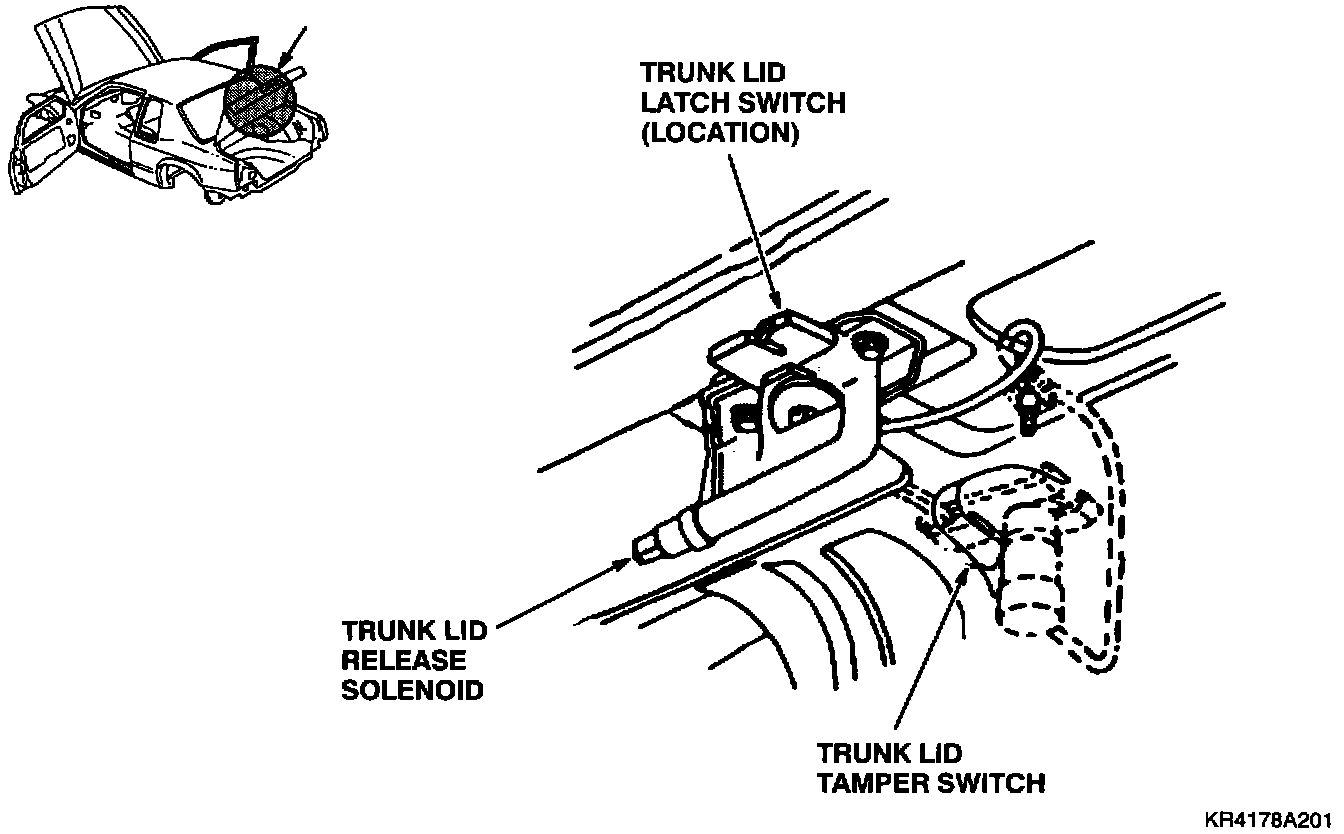 TRUNK LID LATCH SWITCH (LOCATION)

TRUNK LID RELEASE SOLENOID

TRUNK LID TAMPER SWITCH

KR4178A201