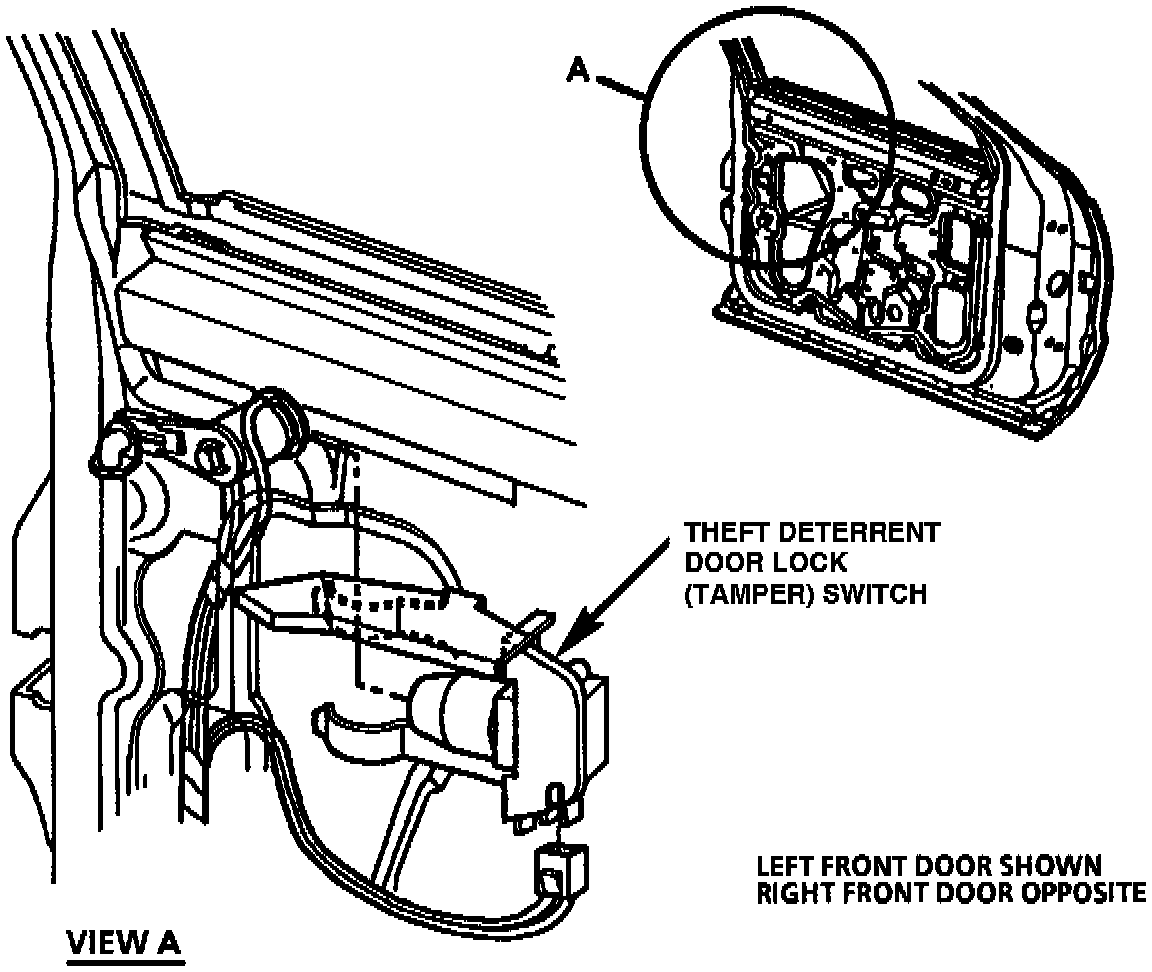 A

THEFT DETERRENT DOOR LOCK (TAMPER) SWITCH

LEFT FRONT DOOR SHOWN
RIGHT FRONT DOOR OPPOSITE

VIEW A