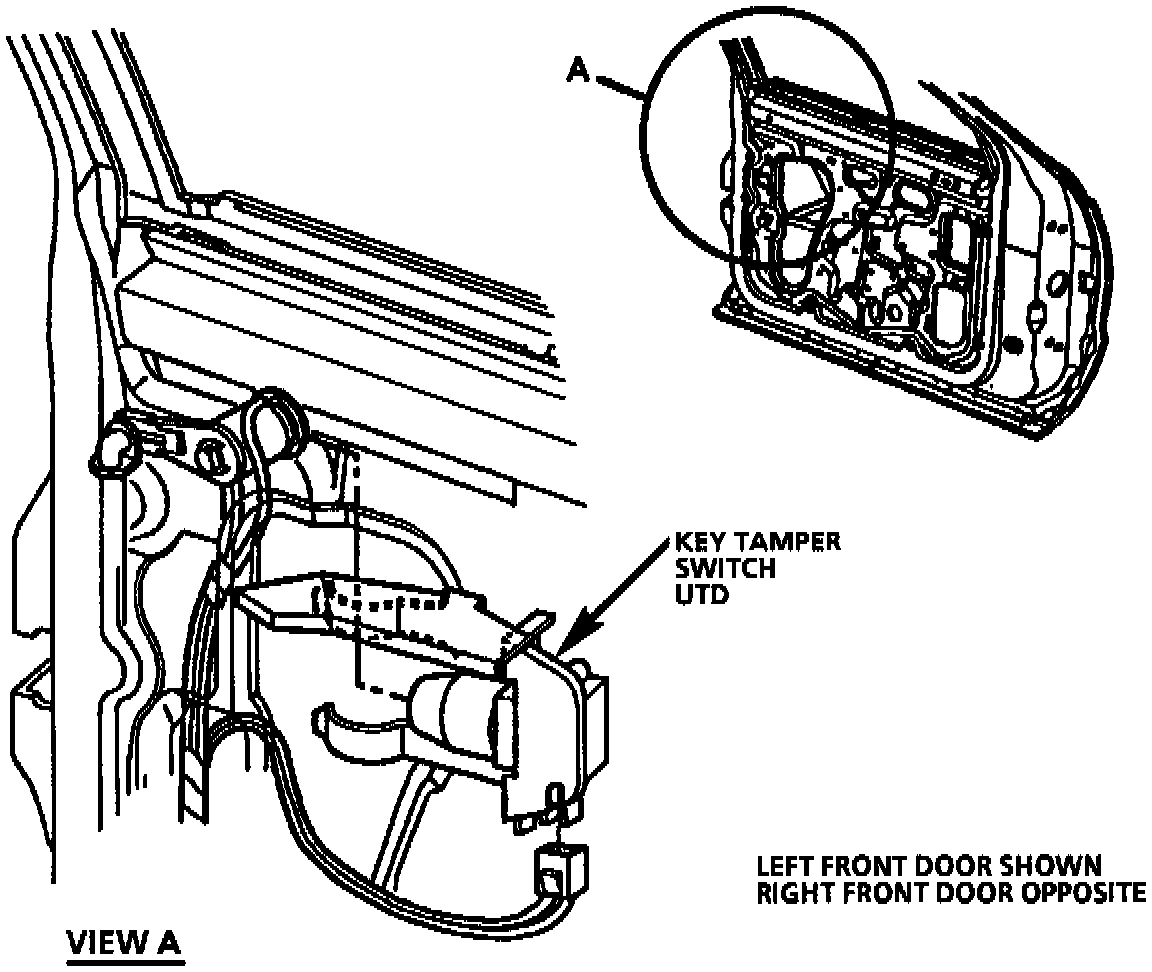 A

KEY TAMPER SWITCH UTD

LEFT FRONT DOOR SHOWN
RIGHT FRONT DOOR OPPOSITE

VIEW A