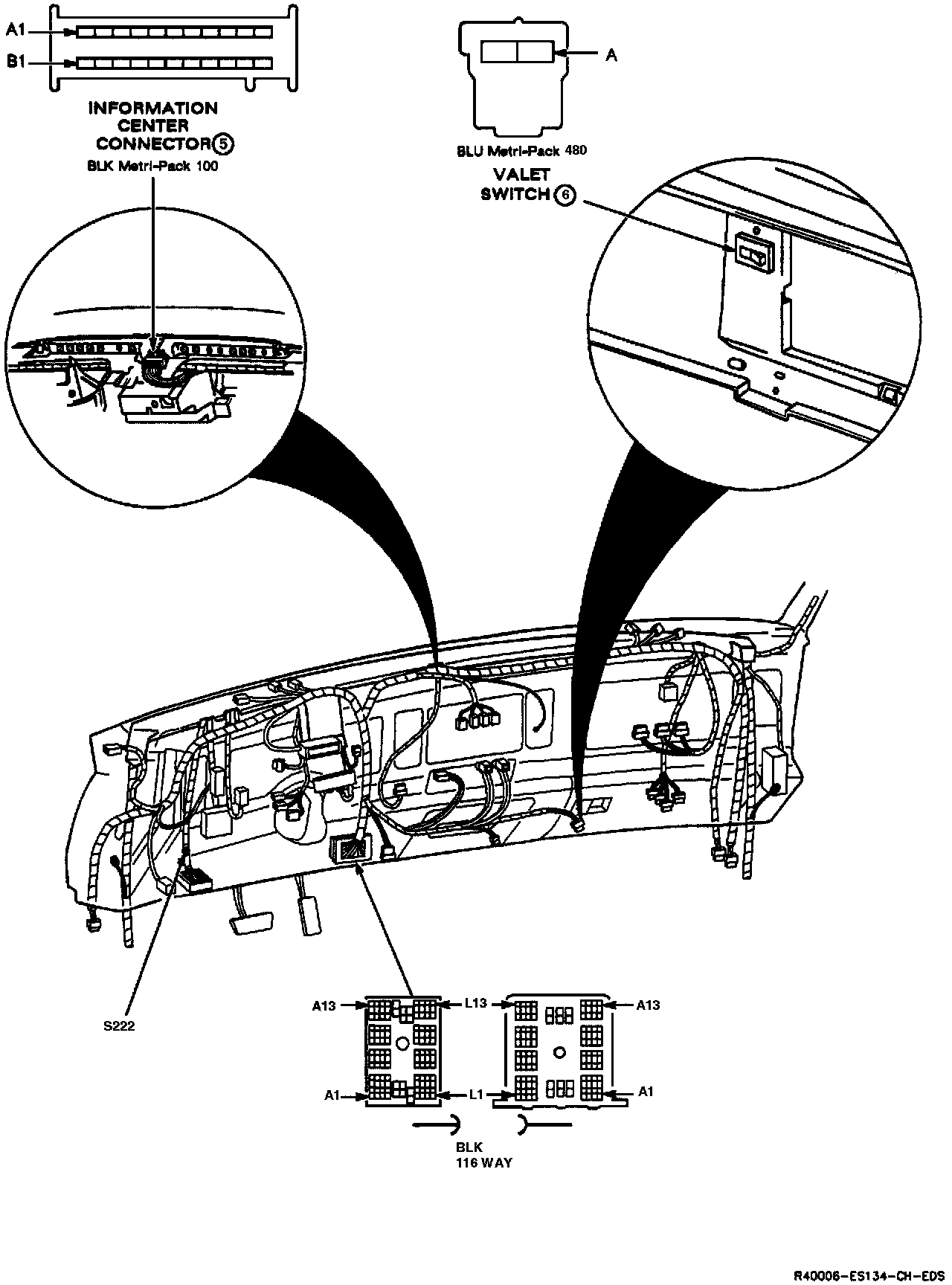 A1
B1

INFORMATION CENTER CONNECTOR 5
BLK Metri-Pack 100

A

BLU Metri-Pack 480
VALET SWITCH 6

S222

A13
L13
A13

A1
L1
A1

BLK
116 WAY

R40006-ES134-CH-EDS