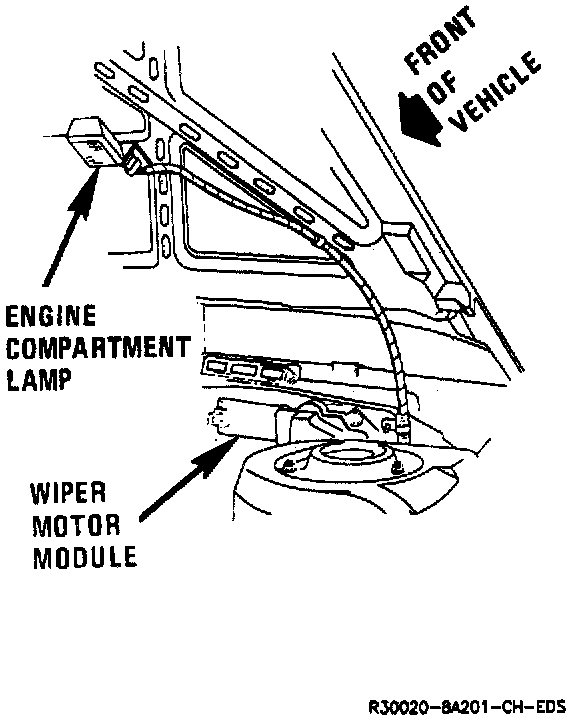 FRONT OF VEHICLE

ENGINE COMPARTMENT LAMP

WIPER MOTOR MODULE

R30020-8A201-CH-EDS