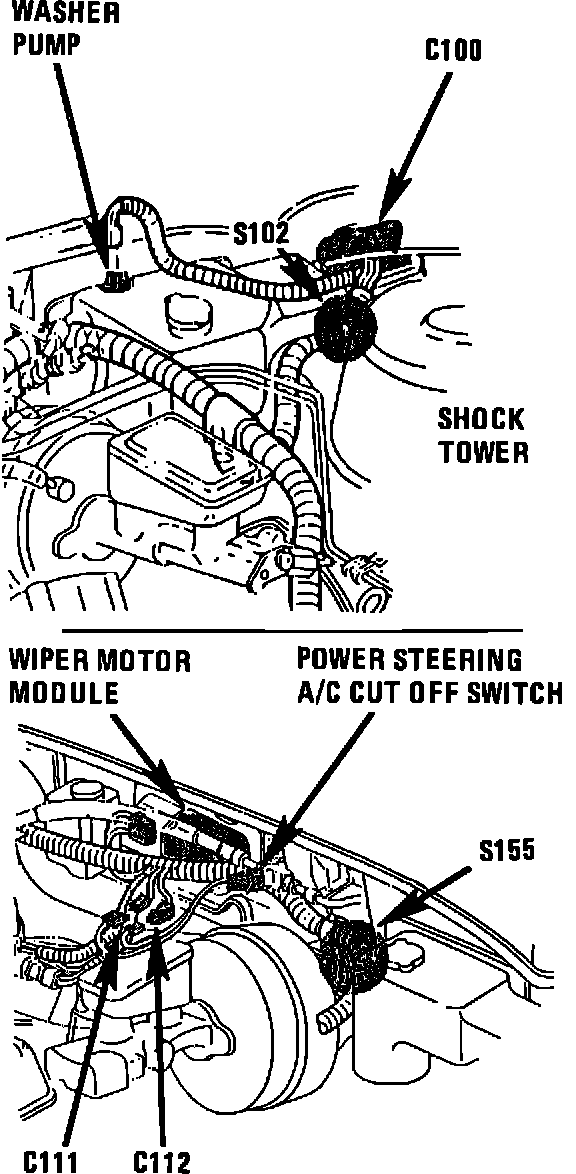 WASHER PUMP

C100

S102

SHOCK TOWER

WIPER MOTOR MODULE

POWER STEERING A/C CUT OFF SWITCH

S155

C111

C112