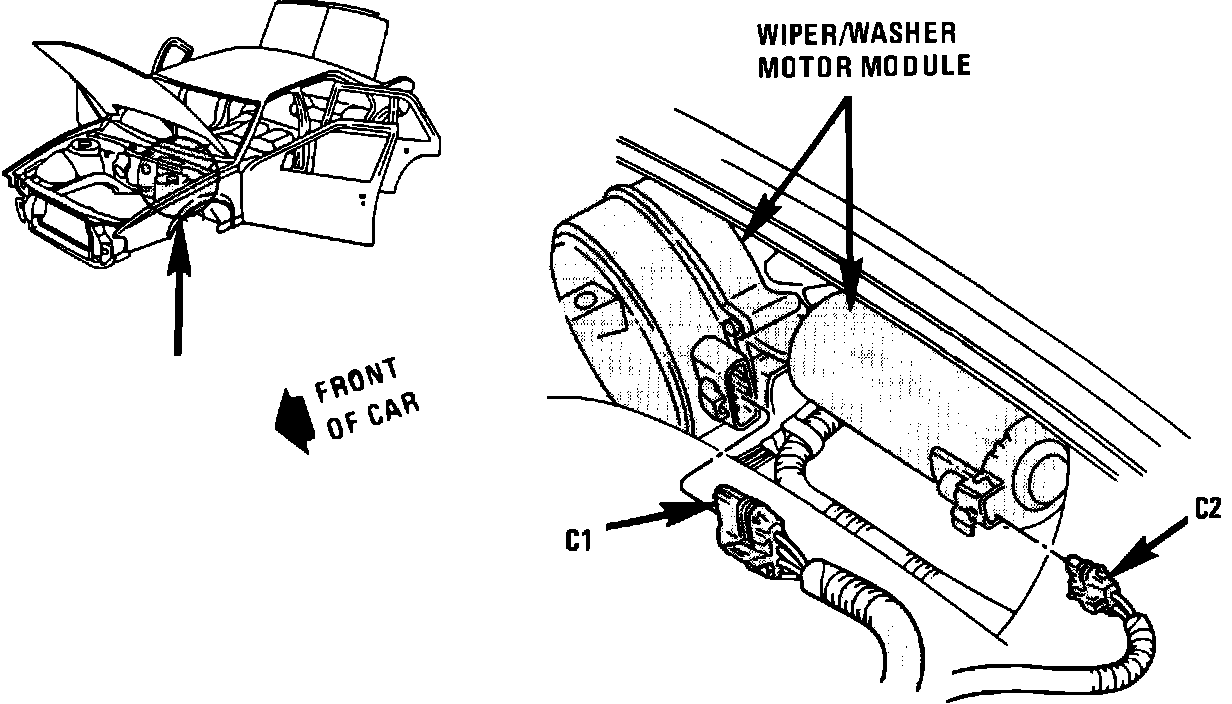 WIPER/WASHER MOTOR MODULE

FRONT OF CAR

C1

C2