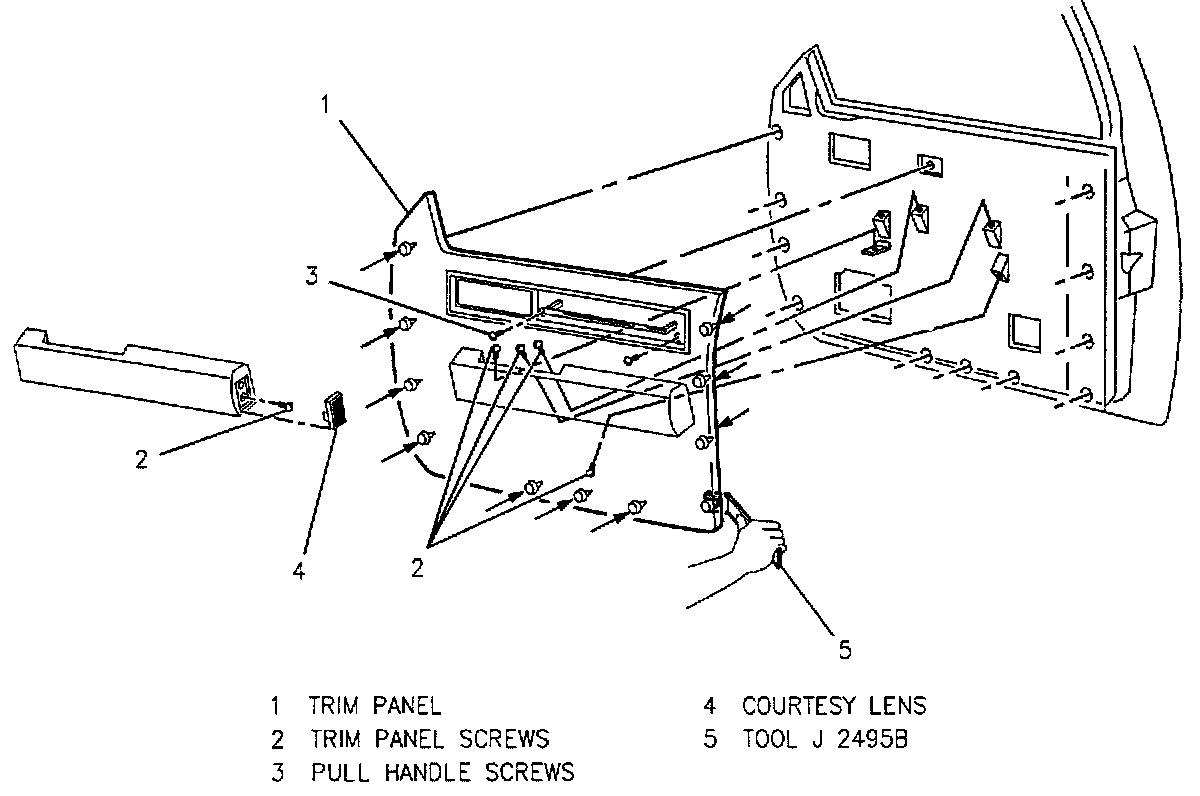 1

3

2

4

2

5

1 TRIM PANEL
2 TRIM PANEL SCREWS
3 PULL HANDLE SCREWS

4 COURTESY LENS
5 TOOL J 2495B