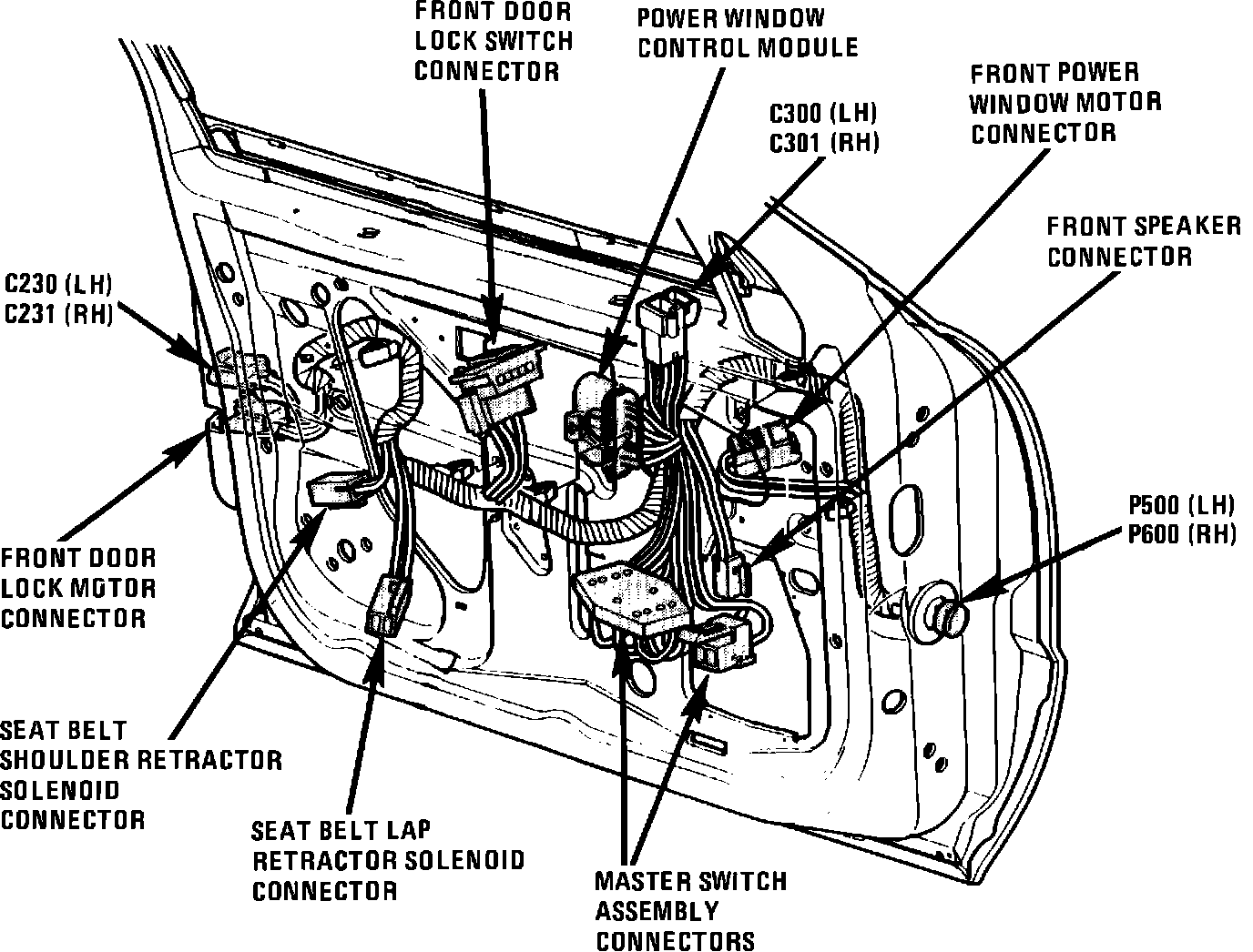 FRONT DOOR LOCK SWITCH CONNECTOR

POWER WINDOW CONTROL MODULE

FRONT POWER WINDOW MOTOR CONNECTOR

C300 (LH) C301 (RH)

FRONT SPEAKER CONNECTOR

C230 (LH) C231 (RH)

P500 (LH) P600 (RH)

FRONT DOOR LOCK MOTOR CONNECTOR

SEAT BELT SHOULDER RETRACTOR SOLENOID CONNECTOR

SEAT BELT LAP RETRACTOR SOLENOID CONNECTOR

MASTER SWITCH ASSEMBLY CONNECTORS