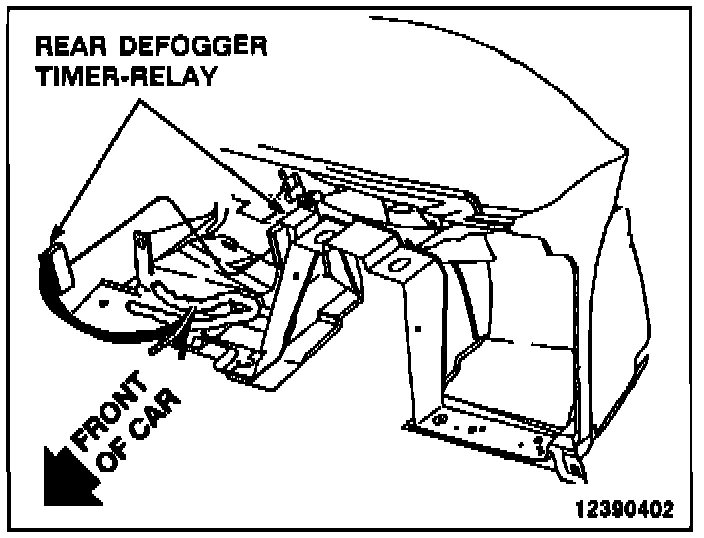 REAR DEFOGGER
TIMER-RELAY

FRONT
OF CAR

12390402