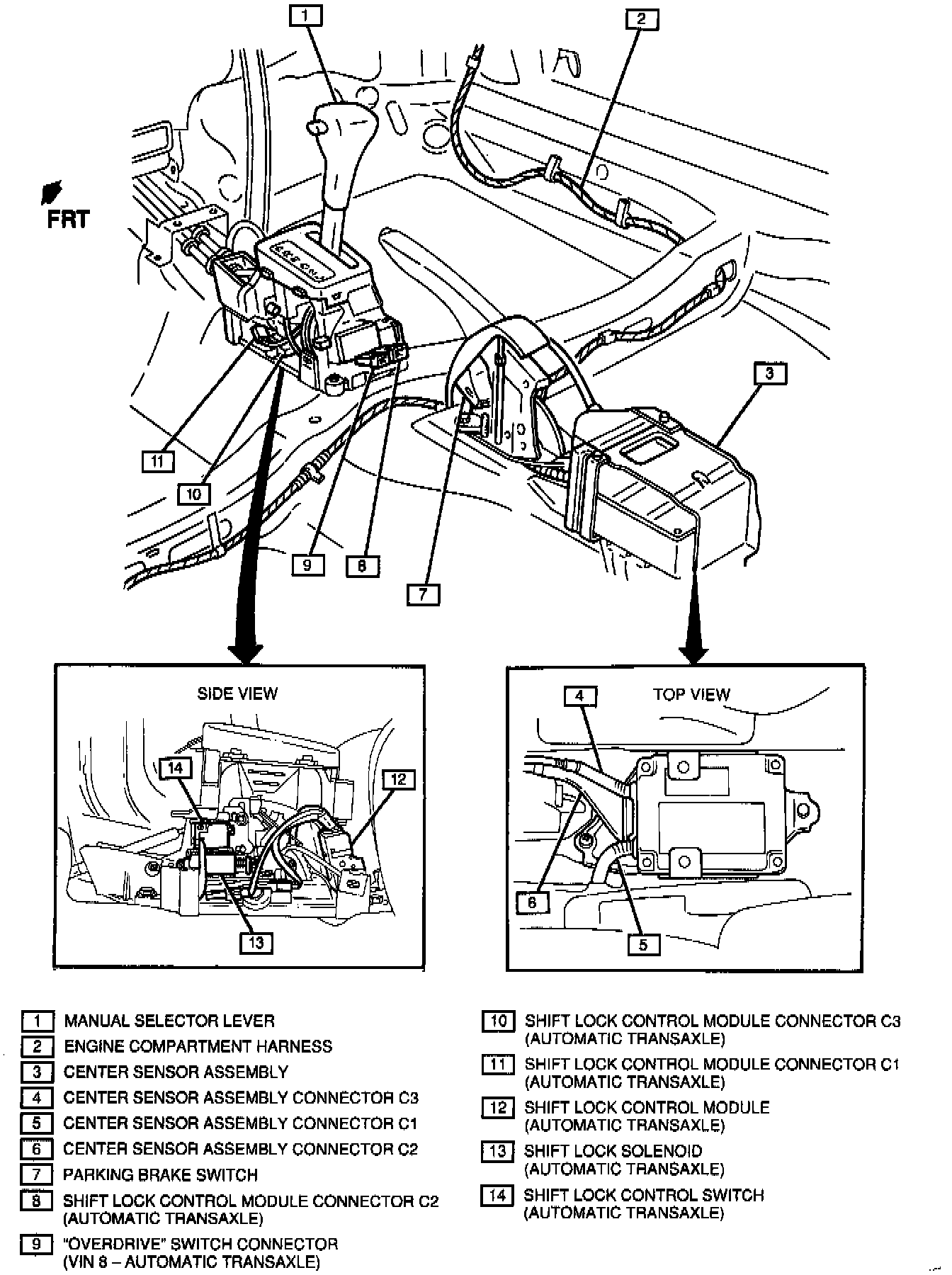 1
2
FRT
3
11
10
9
8
7

SIDE VIEW
14
12
13

TOP VIEW
4
6
5

1 MANUAL SELECTOR LEVER
2 ENGINE COMPARTMENT HARNESS
3 CENTER SENSOR ASSEMBLY
4 CENTER SENSOR ASSEMBLY CONNECTOR C3
5 CENTER SENSOR ASSEMBLY CONNECTOR C1
6 CENTER SENSOR ASSEMBLY CONNECTOR C2
7 PARKING BRAKE SWITCH
8 SHIFT LOCK CONTROL MODULE CONNECTOR C2 (AUTOMATIC TRANSAXLE)
9 "OVERDRIVE" SWITCH CONNECTOR (VIN 8 – AUTOMATIC TRANSAXLE)

10 SHIFT LOCK CONTROL MODULE CONNECTOR C3 (AUTOMATIC TRANSAXLE)
11 SHIFT LOCK CONTROL MODULE CONNECTOR C1 (AUTOMATIC TRANSAXLE)
12 SHIFT LOCK CONTROL MODULE (AUTOMATIC TRANSAXLE)
13 SHIFT LOCK SOLENOID (AUTOMATIC TRANSAXLE)
14 SHIFT LOCK CONTROL SWITCH (AUTOMATIC TRANSAXLE)