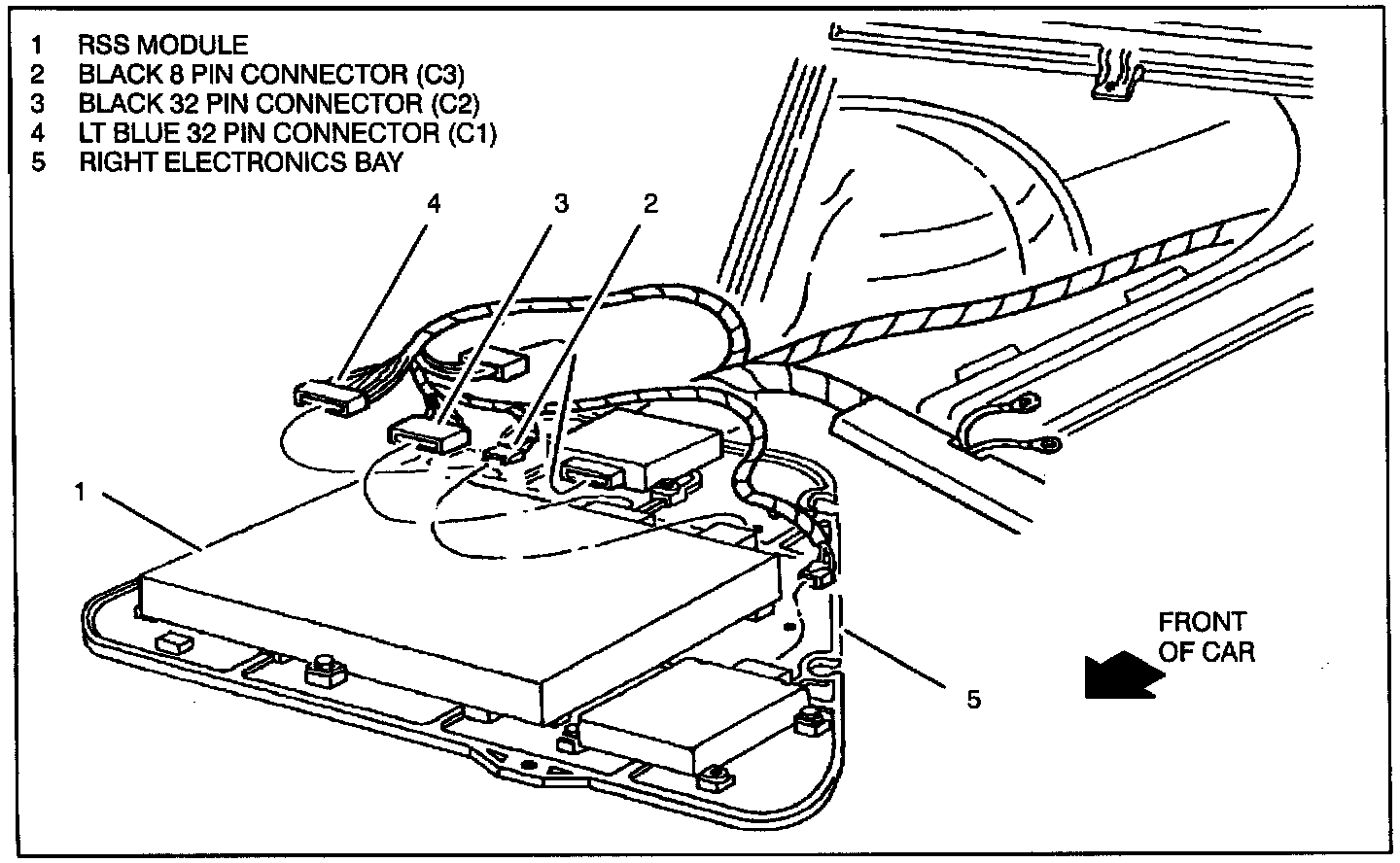 1 RSS MODULE
2 BLACK 8 PIN CONNECTOR (C3)
3 BLACK 32 PIN CONNECTOR (C2)
4 LT BLUE 32 PIN CONNECTOR (C1)
5 RIGHT ELECTRONICS BAY

4
3
2
1
5
FRONT OF CAR