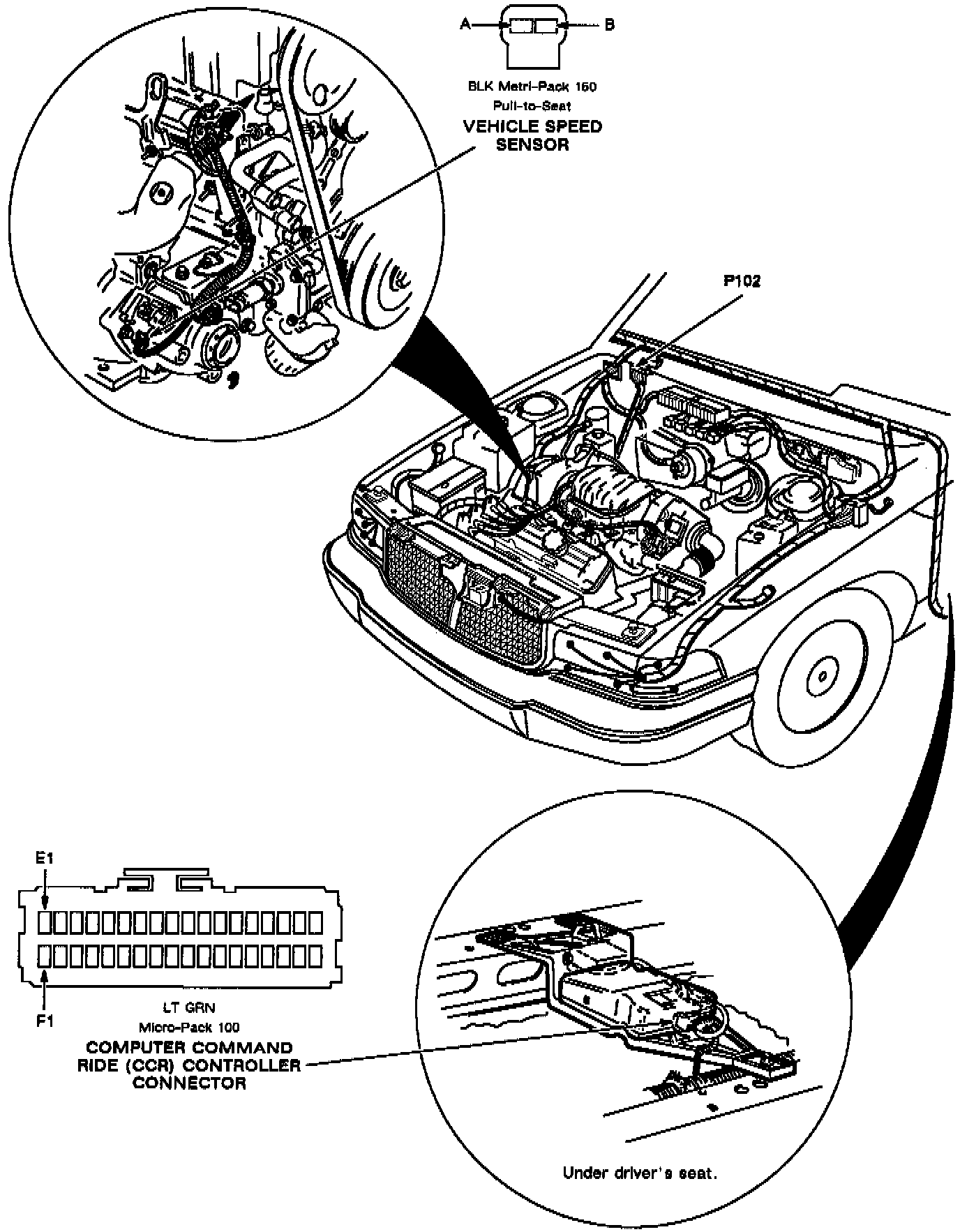 A

B

BLK Metri-Pack 150
Pull-to-Seat
VEHICLE SPEED SENSOR

P102

E1

F1

LT GRN
Micro-Pack 100
COMPUTER COMMAND RIDE (CCR) CONTROLLER CONNECTOR

Under driver's seat.