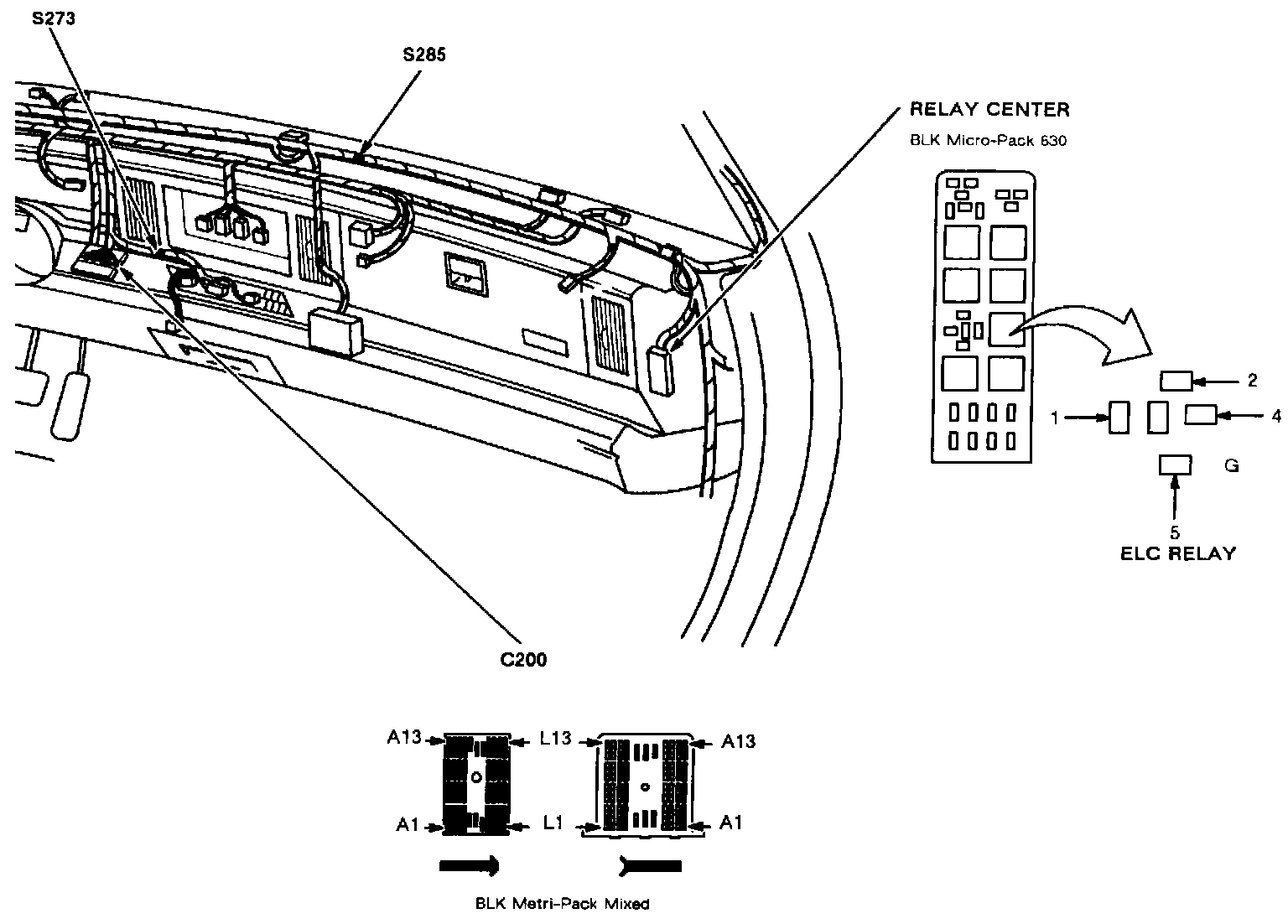 S273

S285

RELAY CENTER

BLK Micro-Pack 630

2

1

4

G

5

ELC RELAY

C200

A13

L13

A13

A1

L1

A1

BLK Metri-Pack Mixed