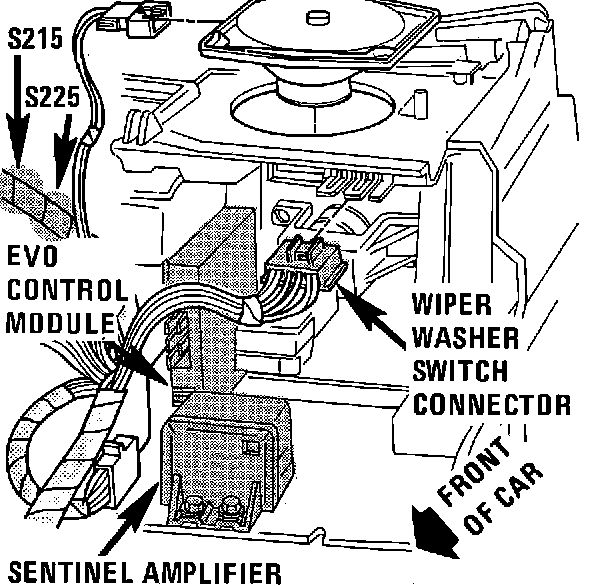 S215

S225

EVO CONTROL MODULE

WIPER WASHER SWITCH CONNECTOR

FRONT OF CAR

SENTINEL AMPLIFIER