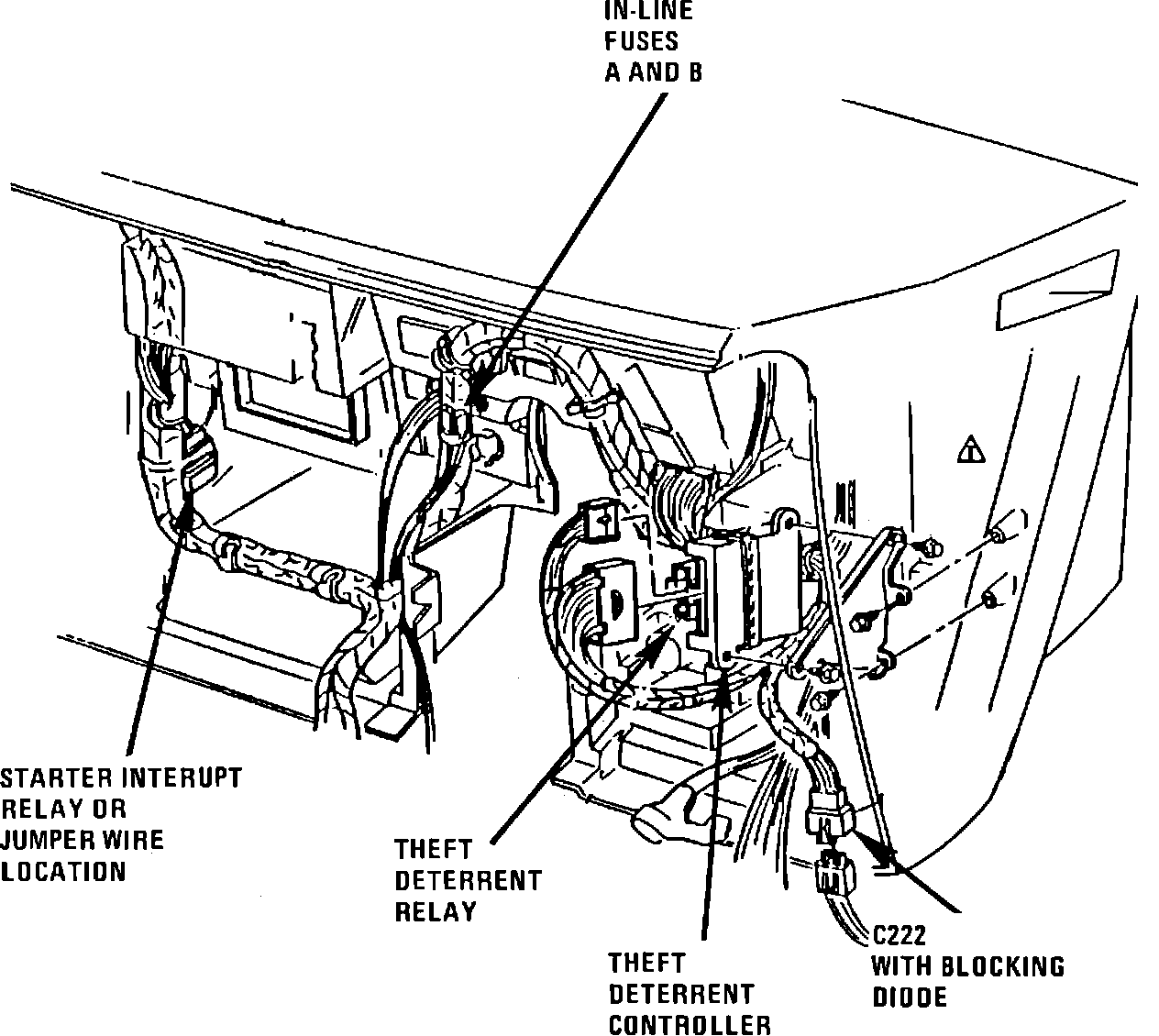 IN-LINE FUSES A AND B

STARTER INTERUPT RELAY OR JUMPER WIRE LOCATION

THEFT DETERRENT RELAY

THEFT DETERRENT CONTROLLER

C222 WITH BLOCKING DIODE