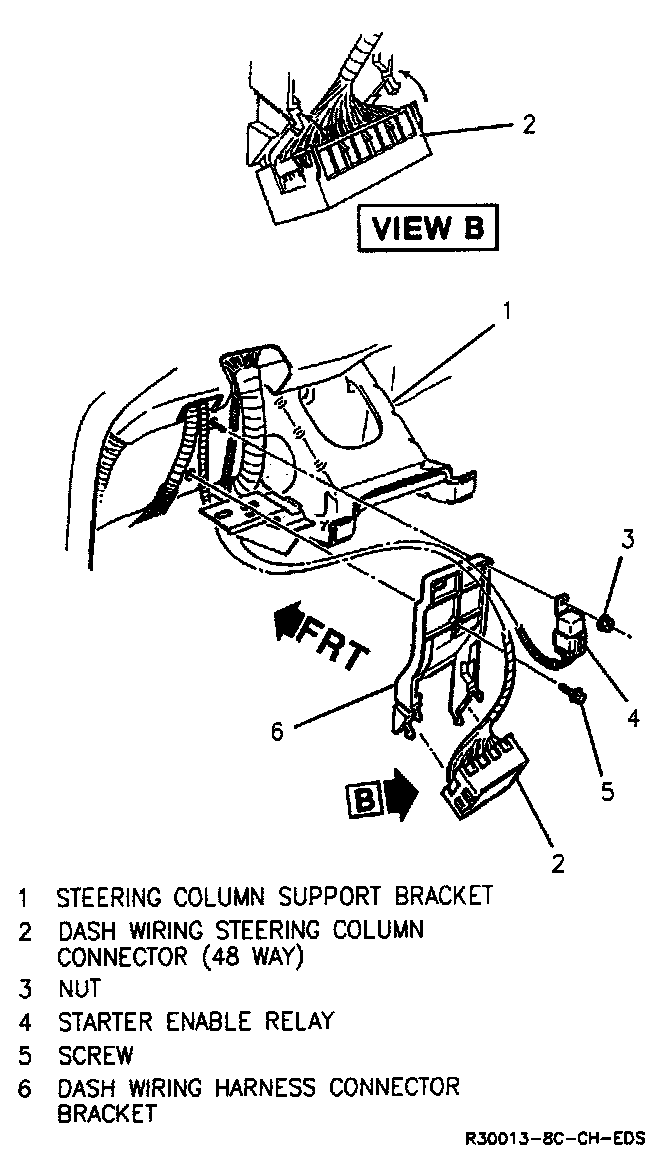 2

VIEW B

1

3

FRT

4

6

5

B

2

1 STEERING COLUMN SUPPORT BRACKET
2 DASH WIRING STEERING COLUMN CONNECTOR (48 WAY)
3 NUT
4 STARTER ENABLE RELAY
5 SCREW
6 DASH WIRING HARNESS CONNECTOR BRACKET

R30013-8C-CH-EDS