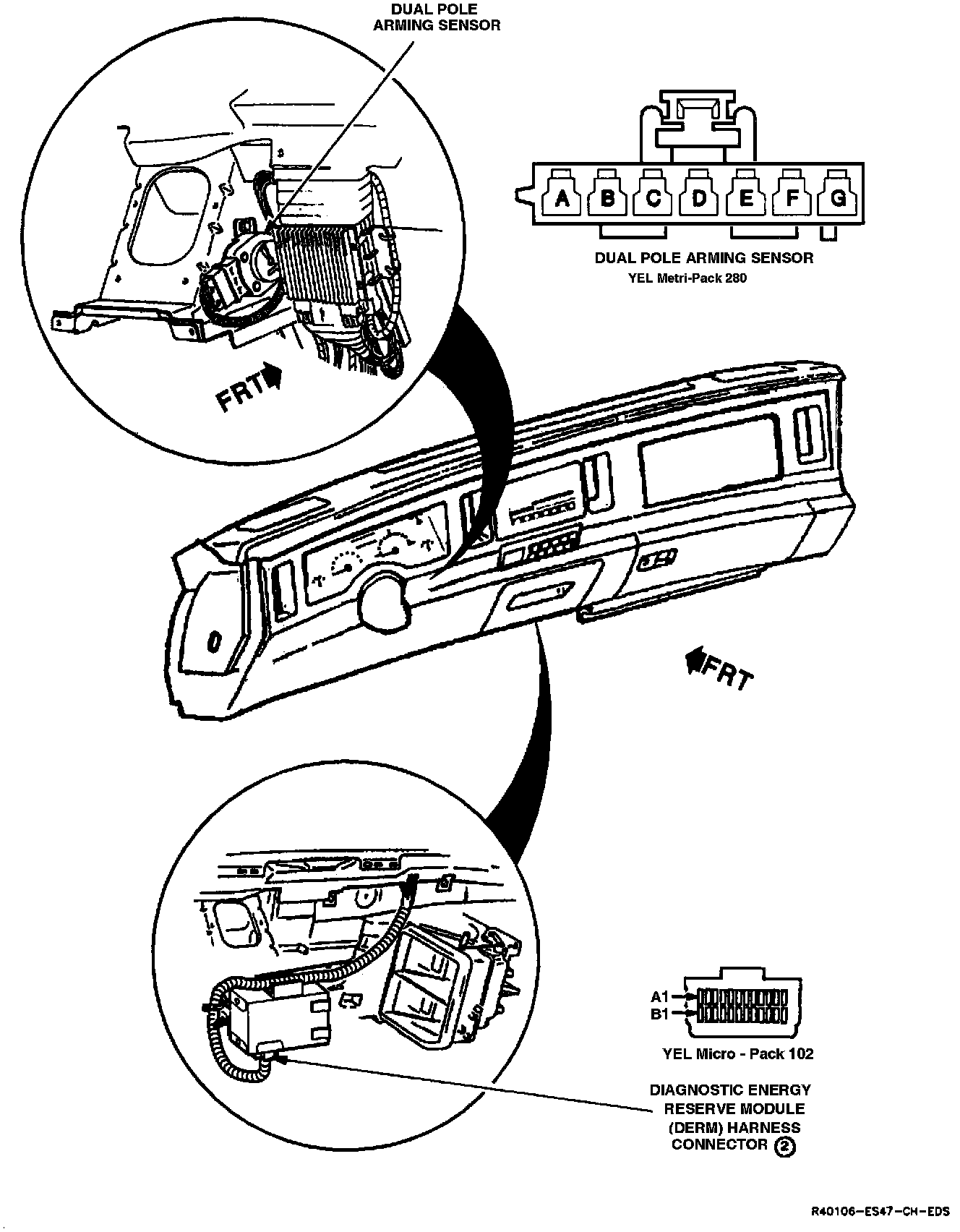 DUAL POLE
ARMING SENSOR

A B C D E F G

DUAL POLE ARMING SENSOR
YEL Metri-Pack 280

FRT

FRT

A1
B1

YEL Micro - Pack 102

DIAGNOSTIC ENERGY
RESERVE MODULE
(DERM) HARNESS
CONNECTOR ②

R40106-ES47-CH-EDS