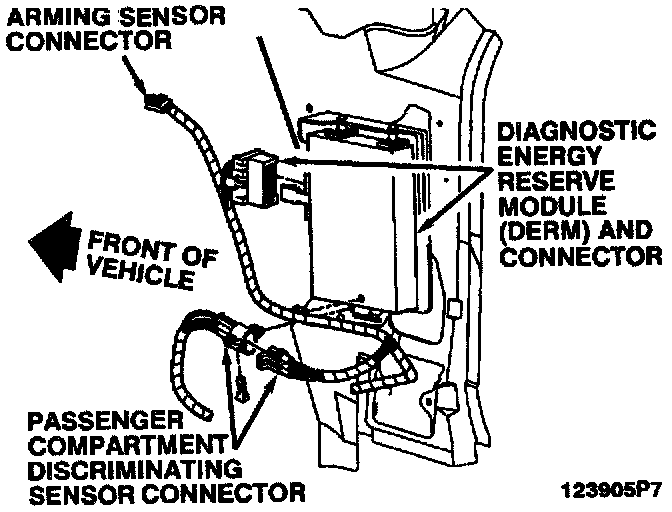 ARMING SENSOR CONNECTOR

DIAGNOSTIC ENERGY RESERVE MODULE (DERM) AND CONNECTOR

FRONT OF VEHICLE

PASSENGER COMPARTMENT DISCRIMINATING SENSOR CONNECTOR

123905P7