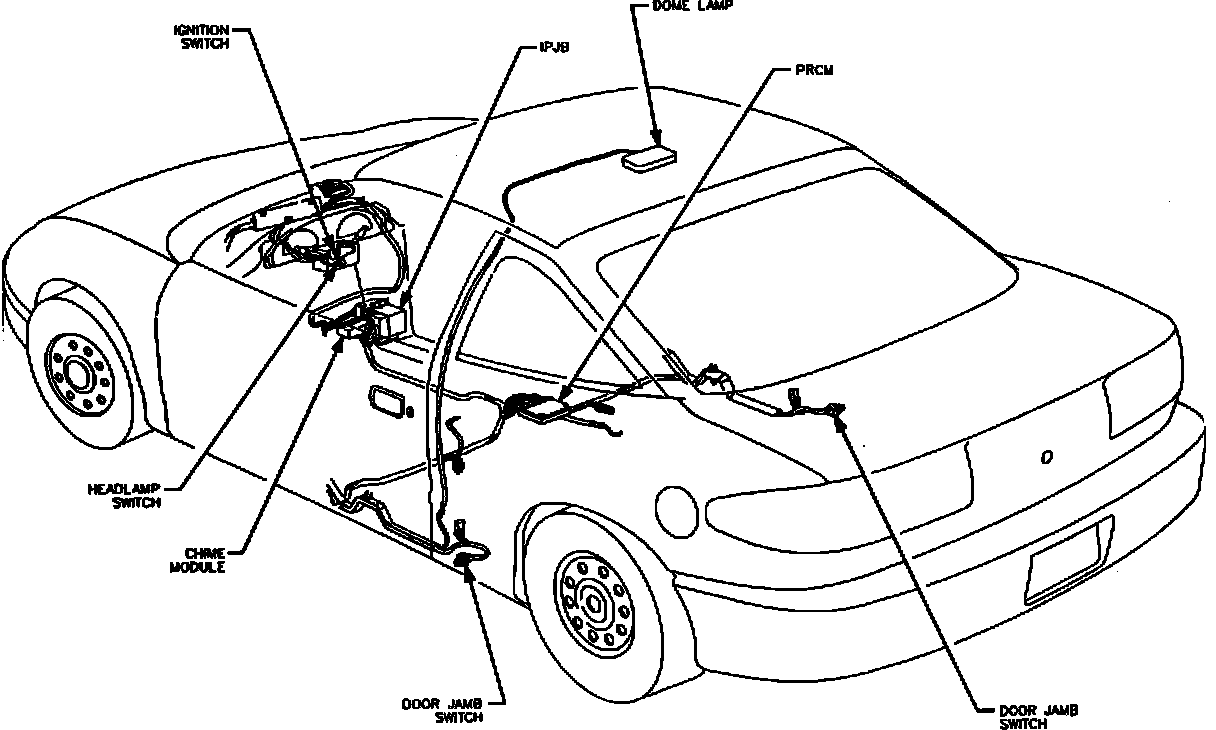 IGNITION SWITCH

IPJB

DOME LAMP

PRCM

HEADLAMP SWITCH

CHIME MODULE

DOOR JAMB SWITCH

DOOR JAMB SWITCH