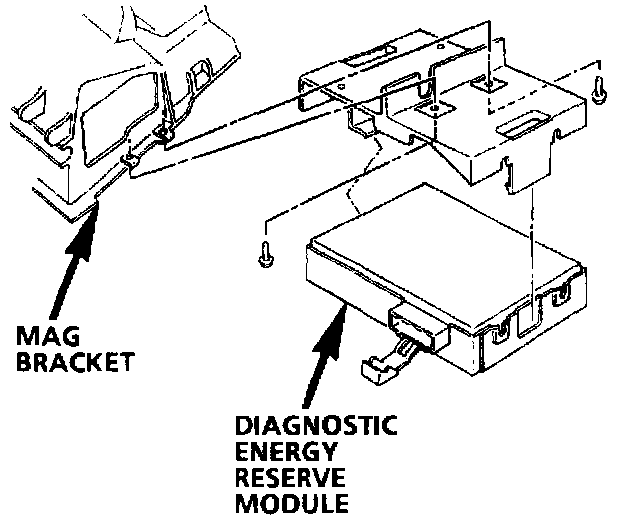 MAG BRACKET

DIAGNOSTIC ENERGY RESERVE MODULE