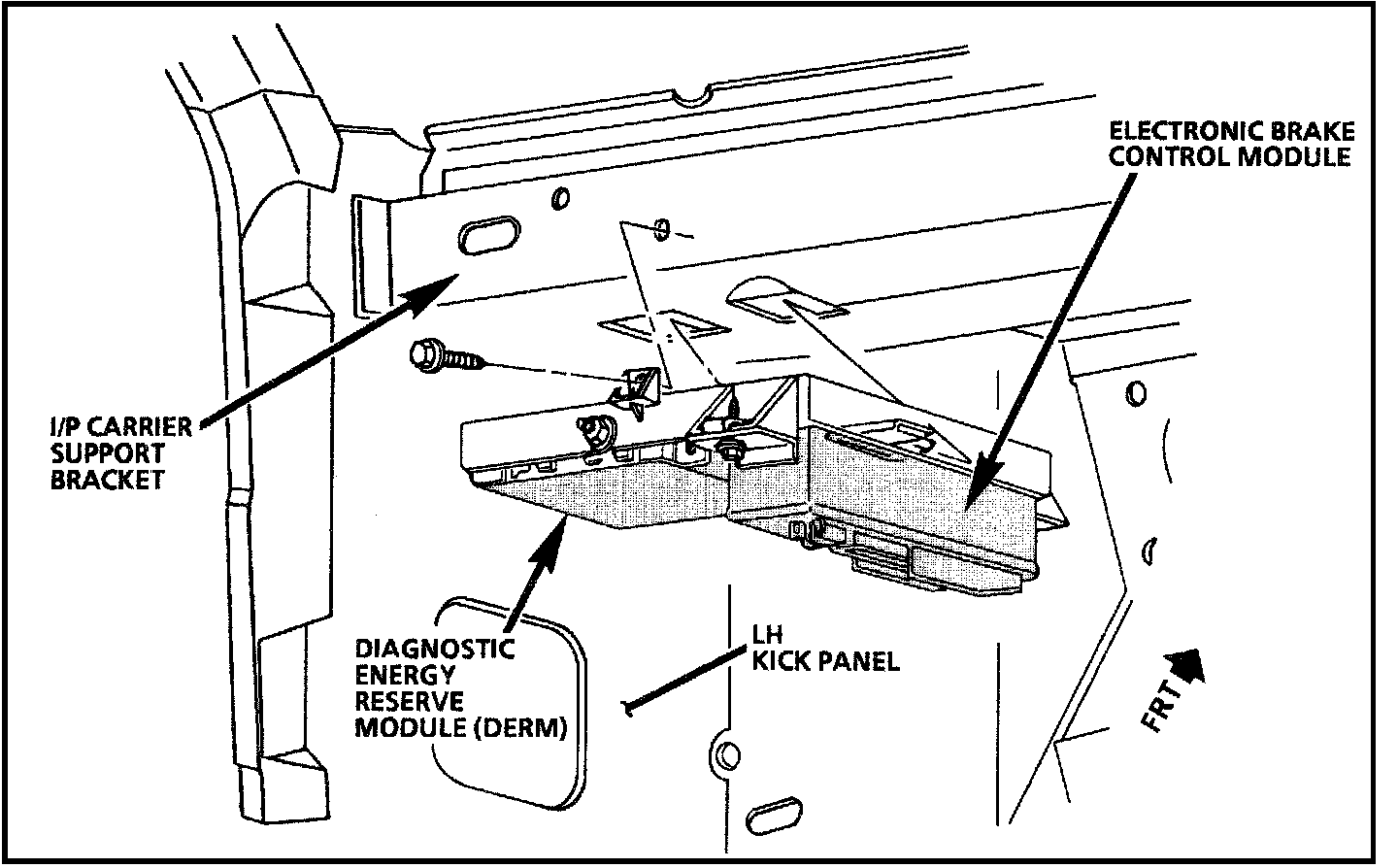 ELECTRONIC BRAKE CONTROL MODULE

I/P CARRIER SUPPORT BRACKET

DIAGNOSTIC ENERGY RESERVE MODULE (DERM)

LH KICK PANEL

FRT