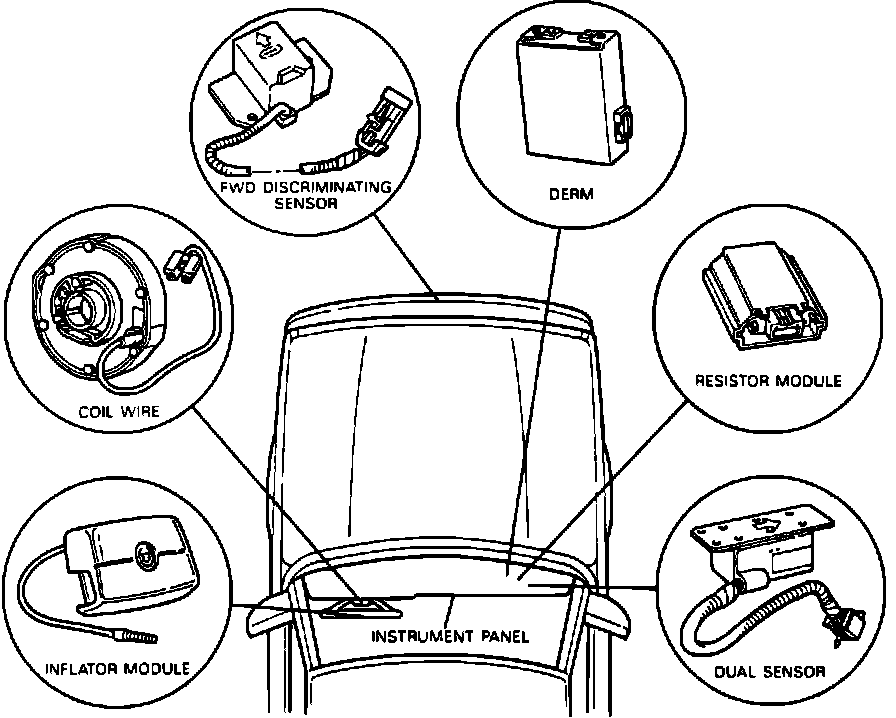 FWD DISCRIMINATING SENSOR

DERM

COIL WIRE

RESISTOR MODULE

INFLATOR MODULE

INSTRUMENT PANEL

DUAL SENSOR