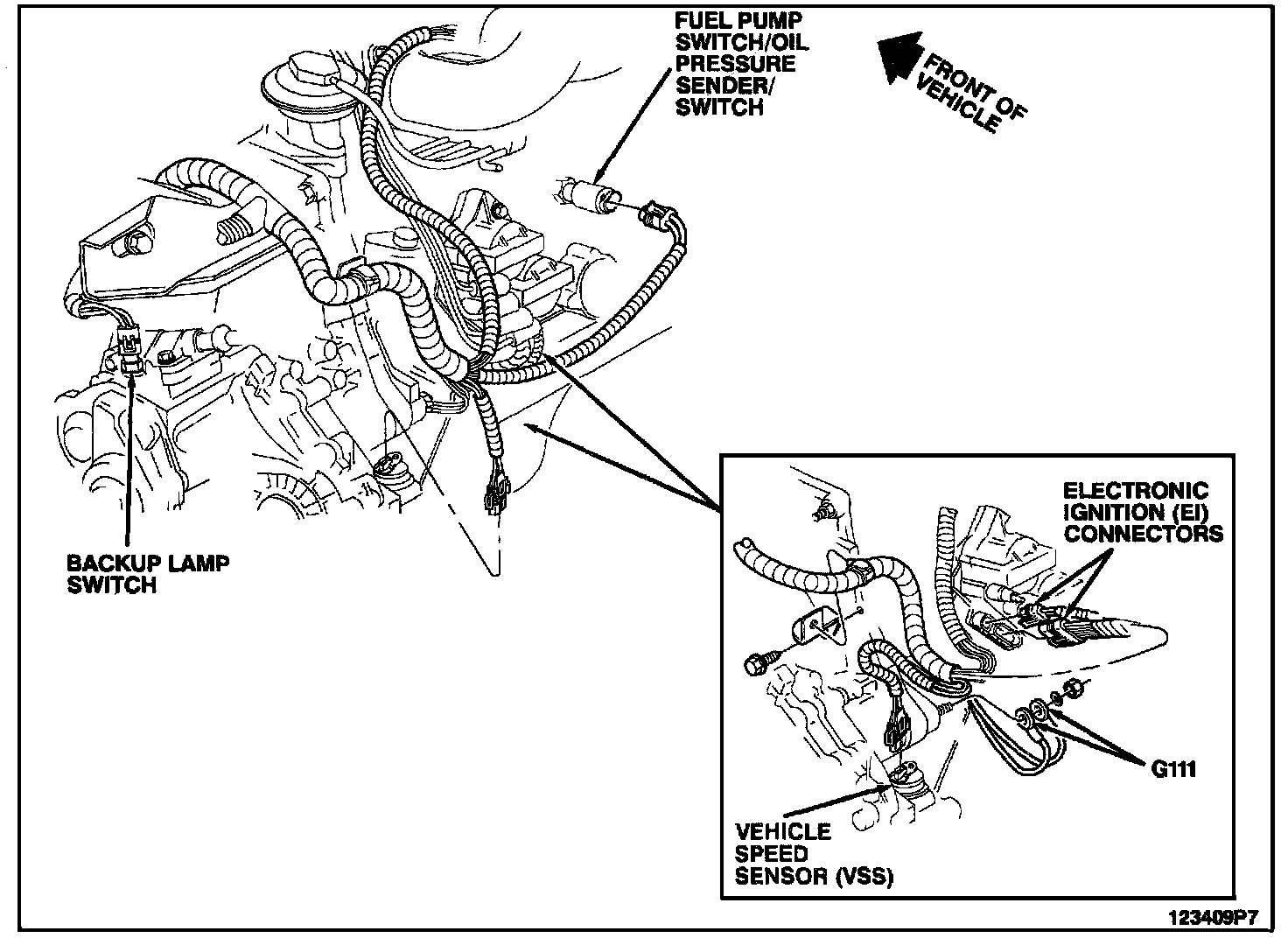 FUEL PUMP SWITCH/OIL PRESSURE SENDER/ SWITCH

FRONT OF VEHICLE

BACKUP LAMP SWITCH

ELECTRONIC IGNITION (EI) CONNECTORS

G111

VEHICLE SPEED SENSOR (VSS)

123409P7