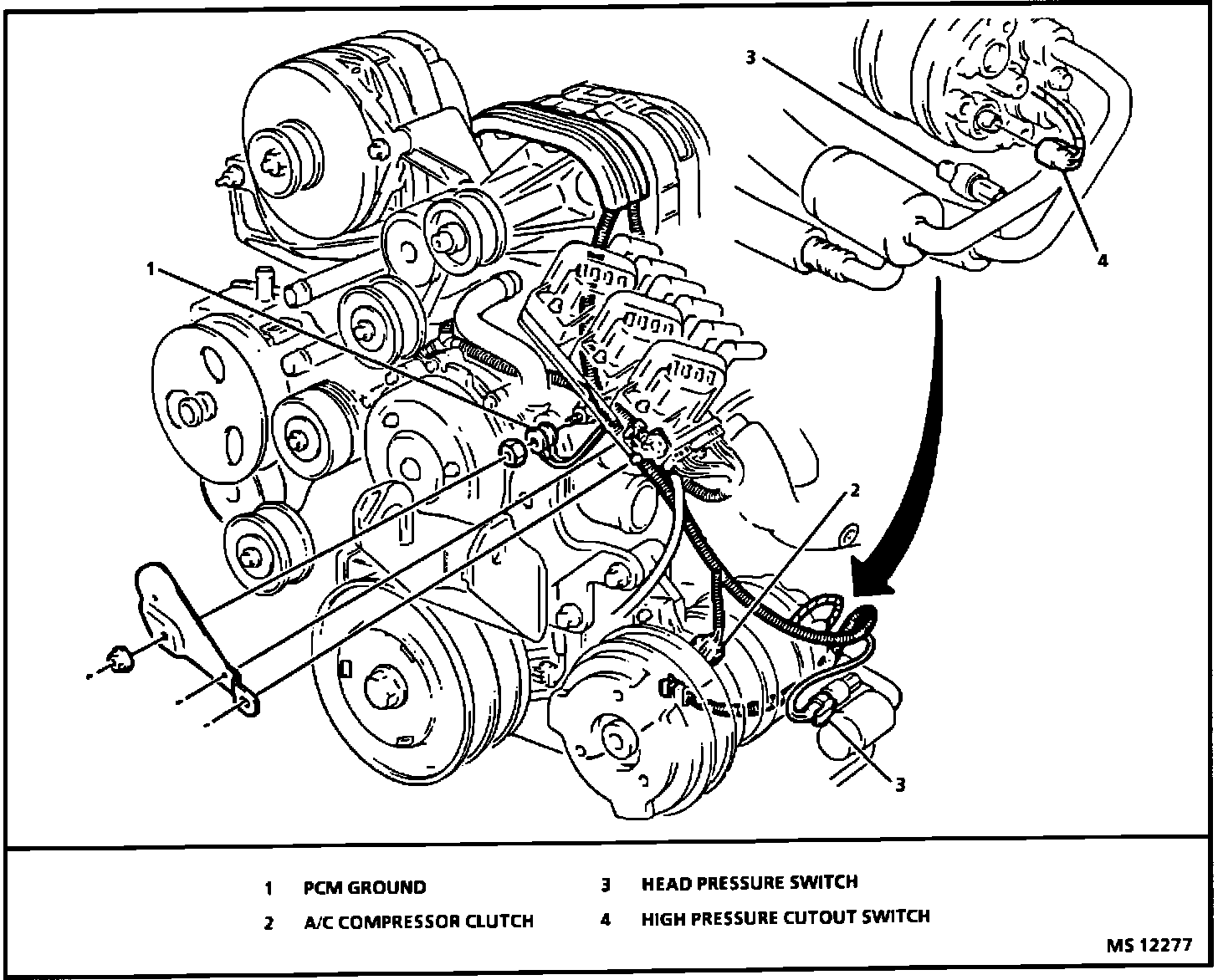 3

4

1

2

3

1 PCM GROUND
2 A/C COMPRESSOR CLUTCH
3 HEAD PRESSURE SWITCH
4 HIGH PRESSURE CUTOUT SWITCH

MS 12277